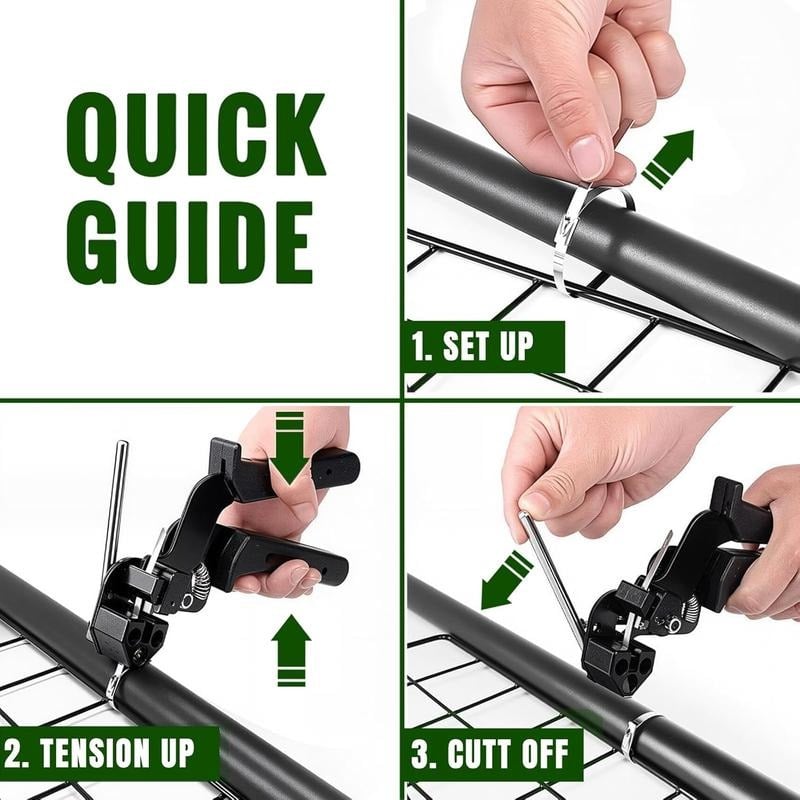 QUICK GUIDE

1. SET UP

2. TENSION UP

3. CUTT OFF