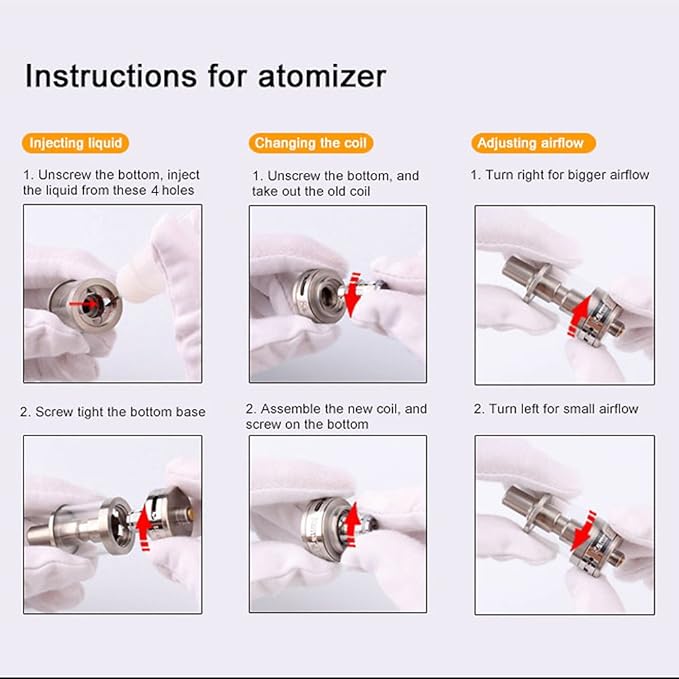 Instructions for atomizer

Injecting liquid

1. Unscrew the bottom, inject the liquid from these 4 holes

2. Screw tight the bottom base

Changing the coil

1. Unscrew the bottom, and take out the old coil

2. Assemble the new coil, and screw on the bottom

Adjusting airflow

1. Turn right for bigger airflow

2. Turn left for small airflow