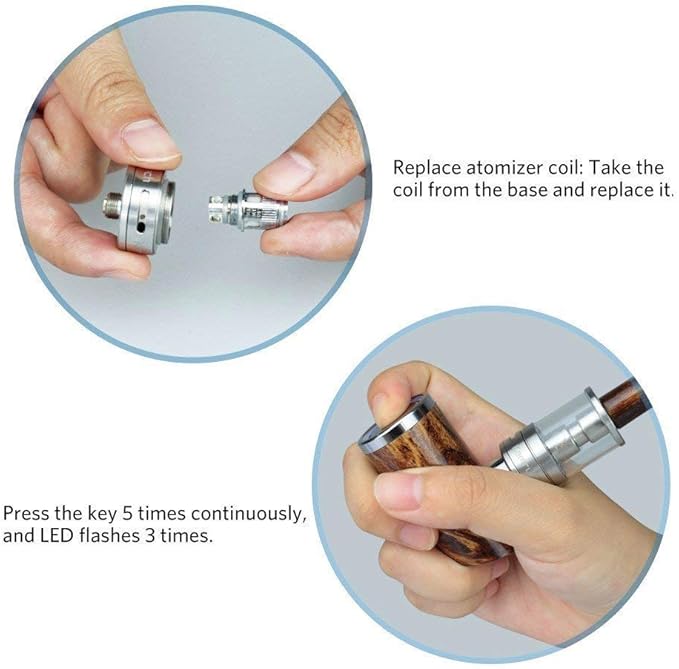 Replace atomizer coil: Take the coil from the base and replace it.

Press the key 5 times continuously, and LED flashes 3 times.