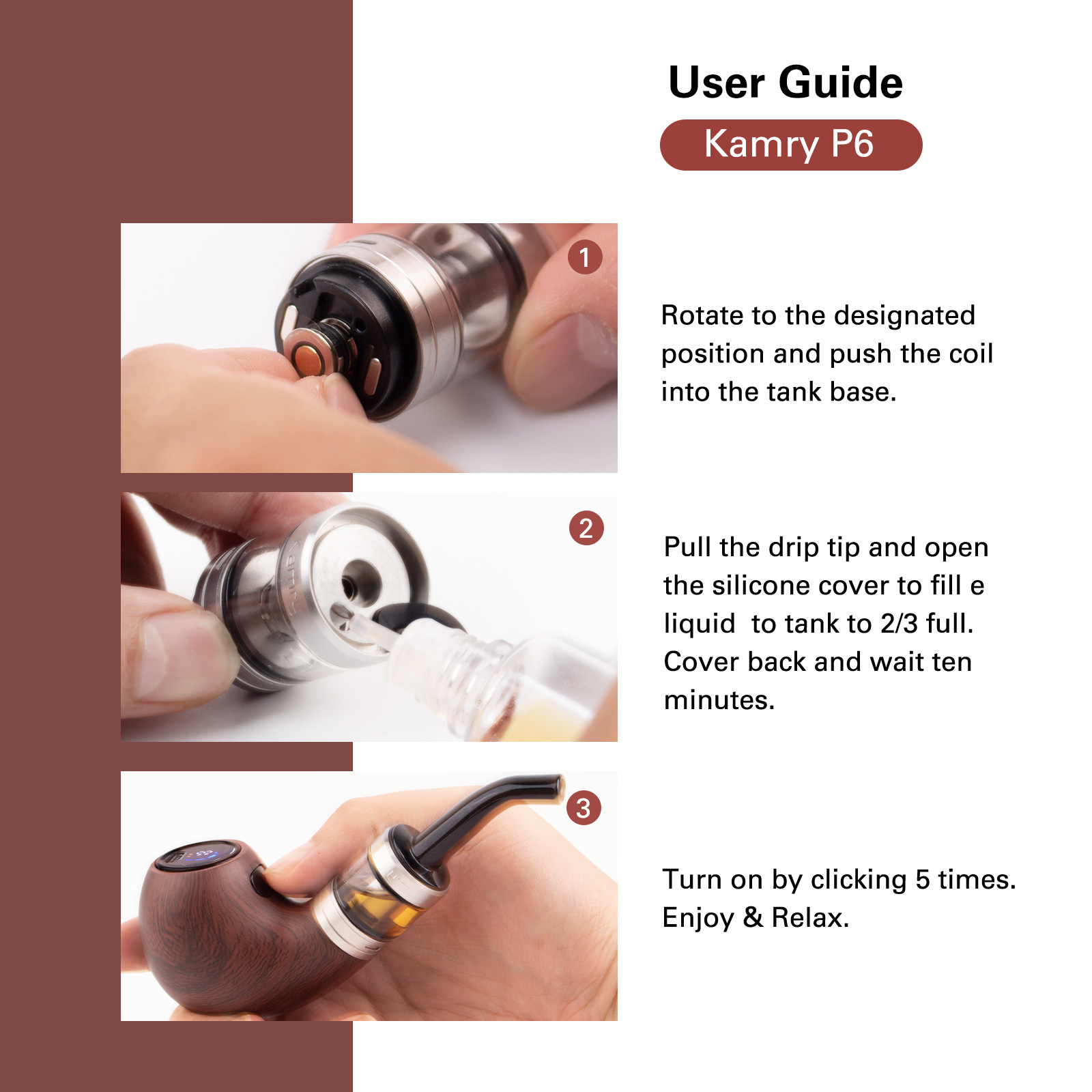 User Guide

Kamry P6

1

Rotate to the designated position and push the coil into the tank base.

2

Pull the drip tip and open the silicone cover to fill e liquid  to tank to 2/3 full. Cover back and wait ten minutes.

3

Turn on by clicking 5 times. Enjoy & Relax.