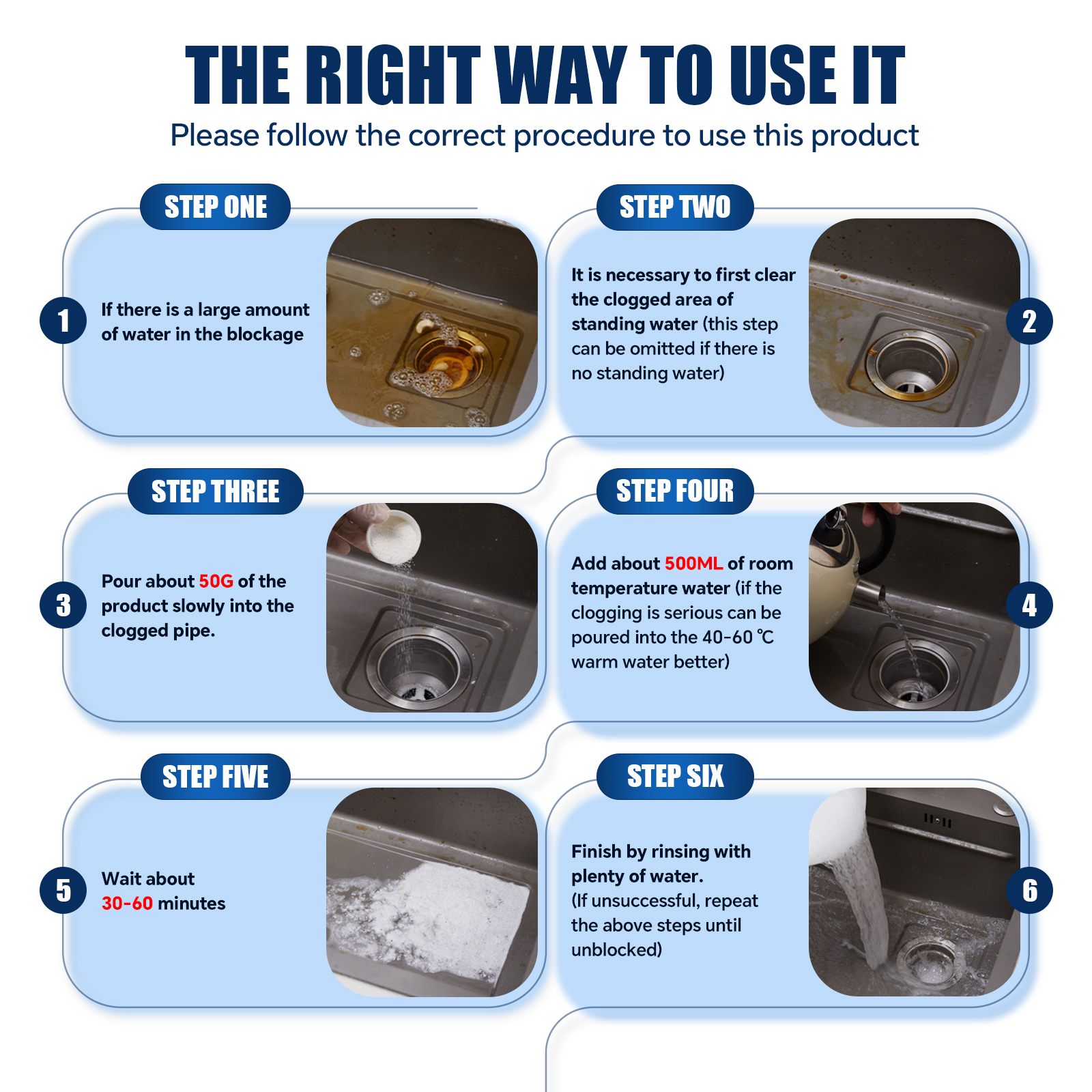 THE RIGHT WAY TO USE IT

Please follow the correct procedure to use this product

STEP ONE

1

If there is a large amount of water in the blockage

STEP TWO

It is necessary to first clear the clogged area of standing water (this step can be omitted if there is no standing water)

2

STEP THREE

3

Pour about 50G of the product slowly into the clogged pipe.

STEP FOUR

Add about 500ML of room temperature water (if the clogging is serious can be poured into the 40-60 ℃ warm water better)

4

STEP FIVE

5

Wait about 30-60 minutes

STEP SIX

Finish by rinsing with plenty of water. (If unsuccessful, repeat the above steps until unblocked)

6