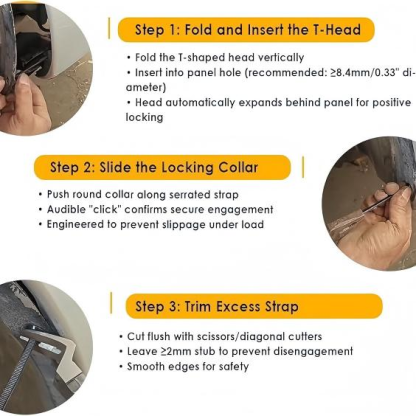 Step 1: Fold and Insert the T-Head

• Fold the T-shaped head vertically
• Insert into panel hole (recommended: ≥8.4mm/0.33" diameter)
• Head automatically expands behind panel for positive locking

Step 2: Slide the Locking Collar

• Push round collar along serrated strap
• Audible "click" confirms secure engagement
• Engineered to prevent slippage under load

Step 3: Trim Excess Strap

• Cut flush with scissors/diagonal cutters
• Leave ≥2mm stub to prevent disengagement
• Smooth edges for safety