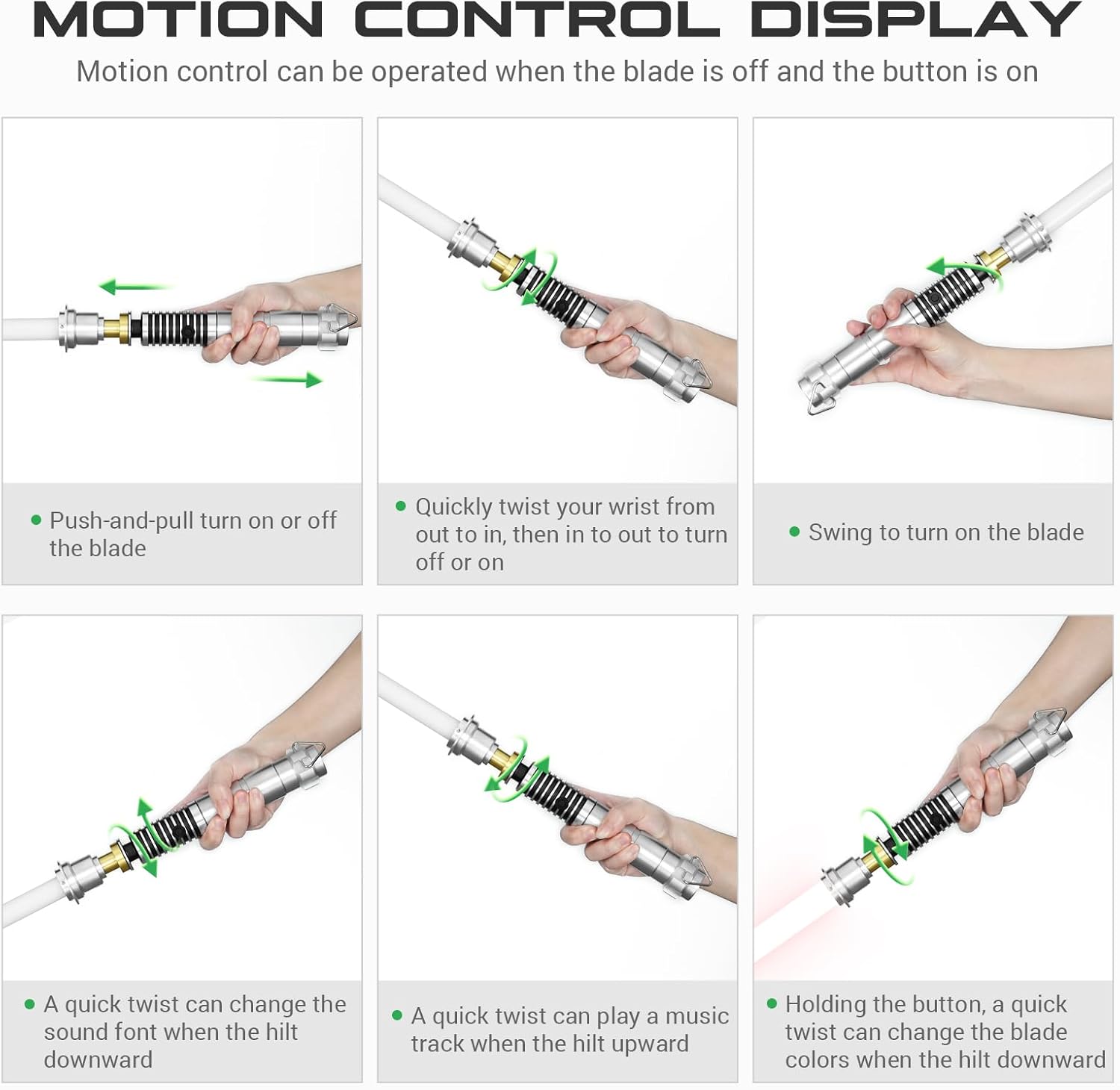 MOTION CONTROL DISPLAY

Motion control can be operated when the blade is off and the button is on

• Push-and-pull turn on or off the blade

• Quickly twist your wrist from out to in, then in to out to turn off or on

• Swing to turn on the blade

• A quick twist can change the sound font when the hilt downward

• A quick twist can play a music track when the hilt upward

• Holding the button, a quick twist can change the blade colors when the hilt downward