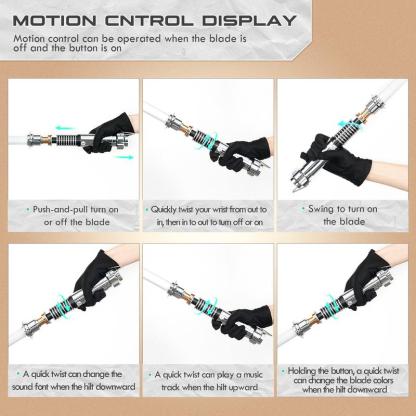 MOTION CNTROL DISPLAY

Motion control can be operated when the blade is off and the button is on

• Push-and-pull turn on or off the blade

• Quickly twist your wrist from out to in, then in to out to turn off or on

• Swing to turn on the blade

• A quick twist can change the sound font when the hilt downward

• A quick twist can play a music track when the hilt upward

• Holding the button, a quick twist can change the blade colors when the hilt downward