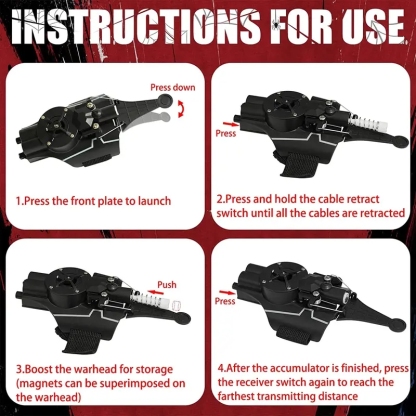 INSTRUCTIONS FOR USE

Press down

1.Press the front plate to launch

Press

2.Press and hold the cable retract switch until all the cables are retracted

Push

3.Boost the warhead for storage (magnets can be superimposed on the warhead)

Press

4.After the accumulator is finished, press the receiver switch again to reach the farthest transmitting distance