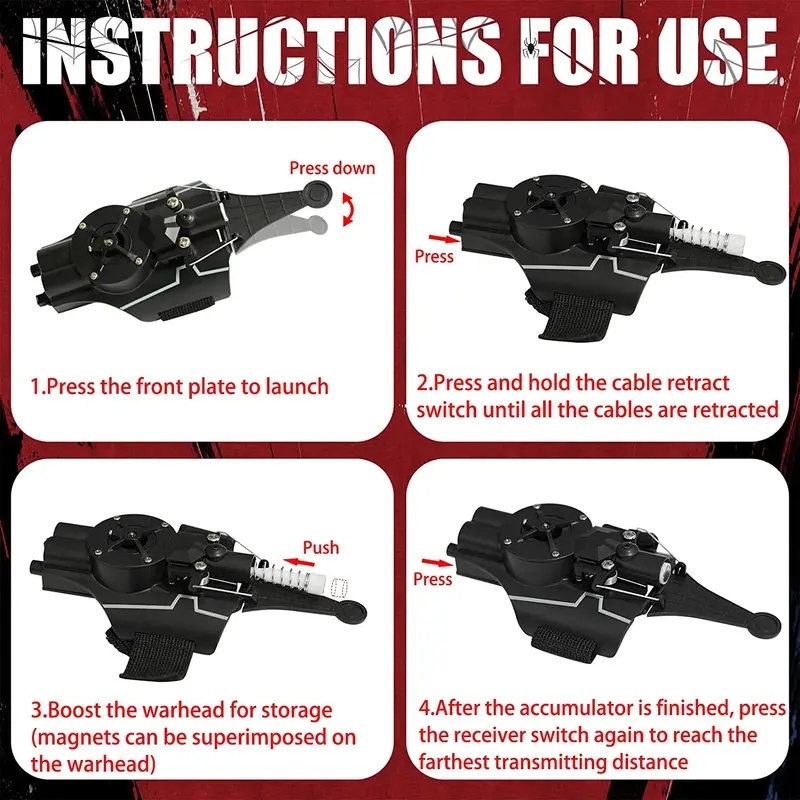 INSTRUCTIONS FOR USE

Press down

1.Press the front plate to launch

Press

2.Press and hold the cable retract switch until all the cables are retracted

Push

3.Boost the warhead for storage (magnets can be superimposed on the warhead)

Press

4.After the accumulator is finished, press the receiver switch again to reach the farthest transmitting distance