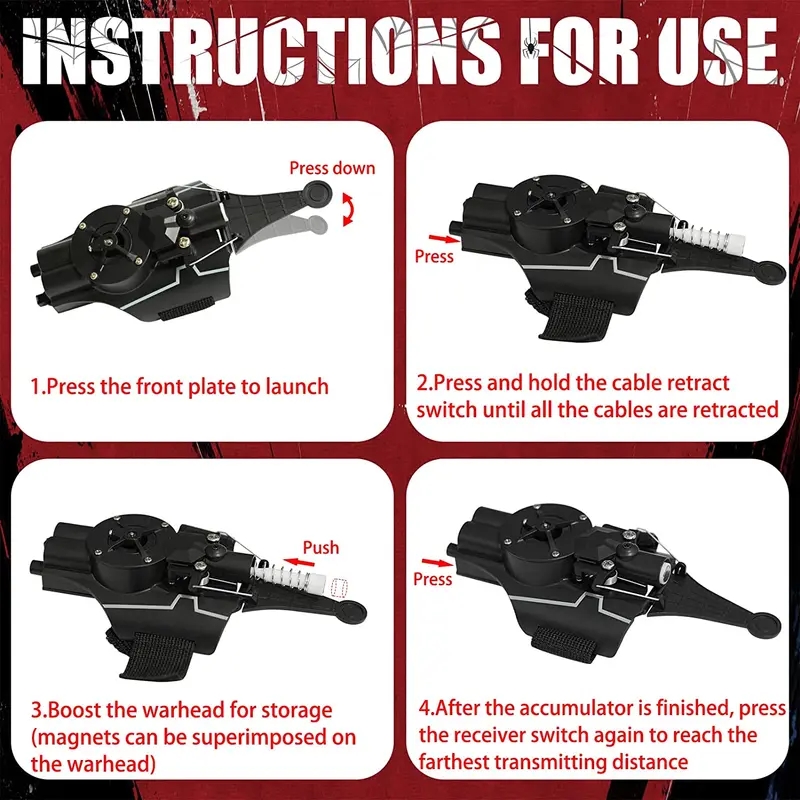 INSTRUCTIONS FOR USE

Press down

1.Press the front plate to launch

Press

2.Press and hold the cable retract switch until all the cables are retracted

Push

3.Boost the warhead for storage (magnets can be superimposed on the warhead)

Press

4.After the accumulator is finished, press the receiver switch again to reach the farthest transmitting distance