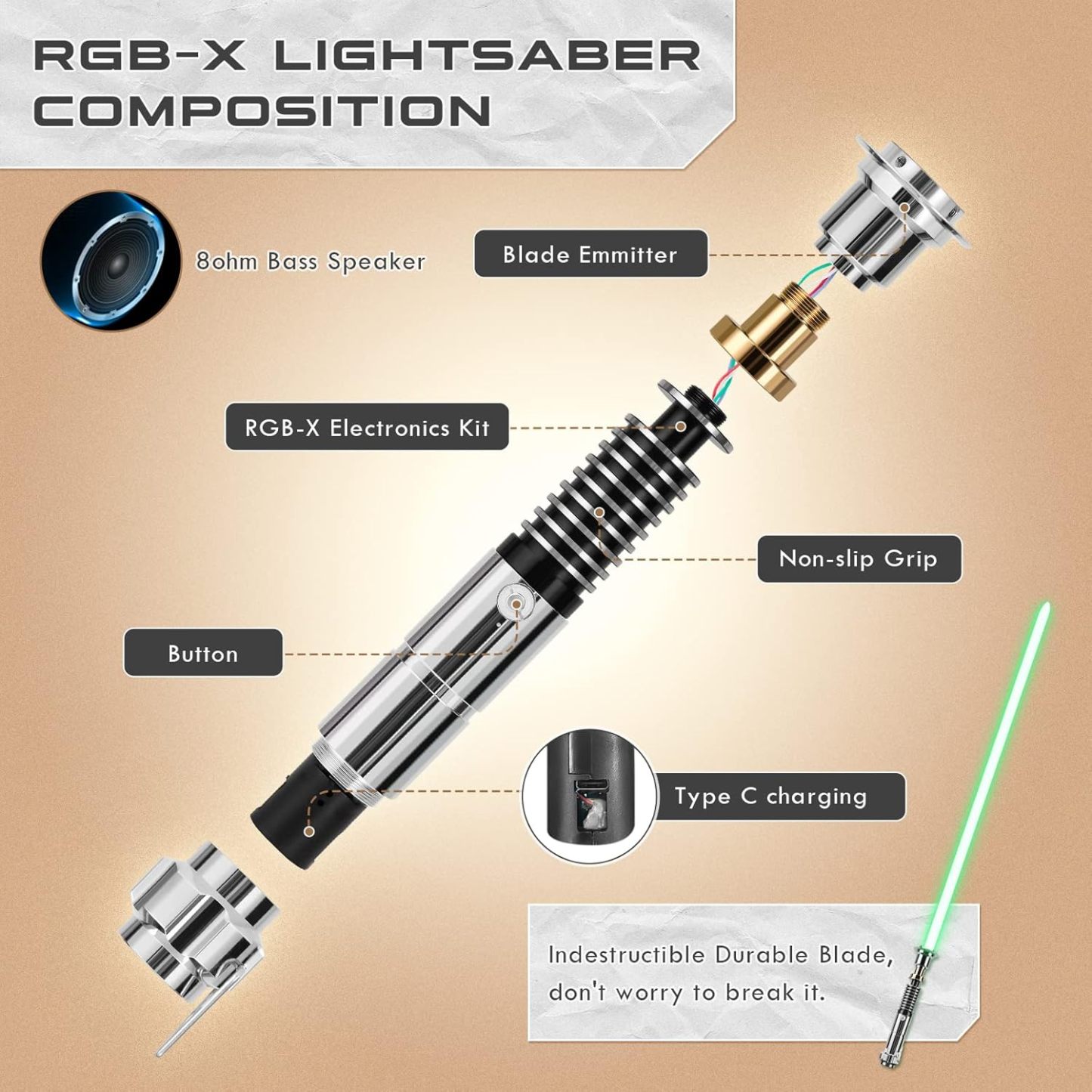 RGB-X LIGHTSABER COMPOSITION

8ohm Bass Speaker

Blade Emmitter

RGB-X Electronics Kit

Non-slip Grip

Button

Type C charging

Indestructible Durable Blade, don't worry to break it.