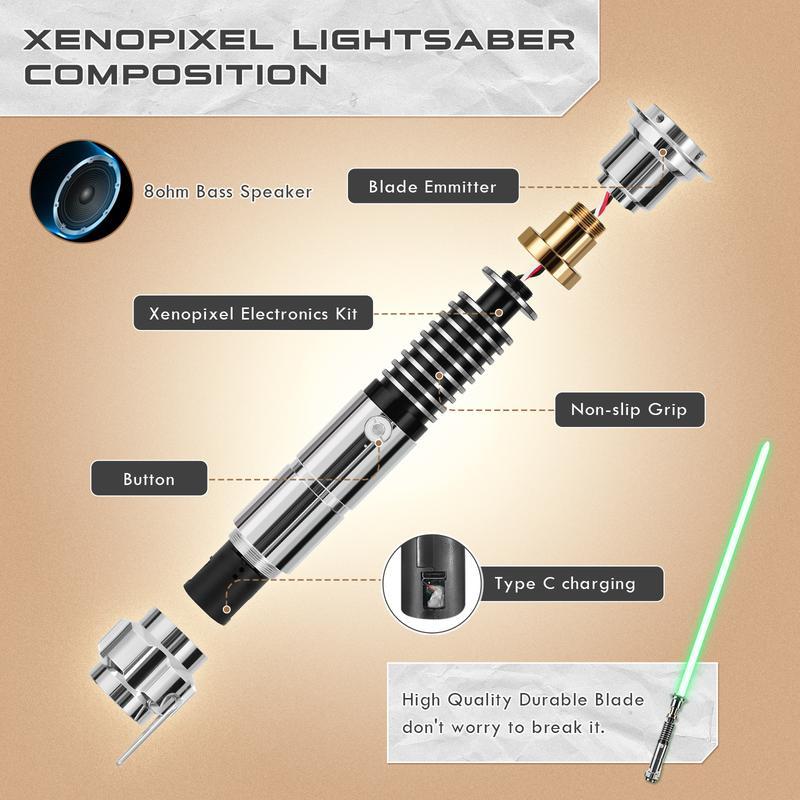 XENOPIXEL LIGHTSABER COMPOSITION

8ohm Bass Speaker

Blade Emmitter

Xenopixel Electronics Kit

Non-slip Grip

Button

Type C charging

High Quality Durable Blade don't worry to break it.