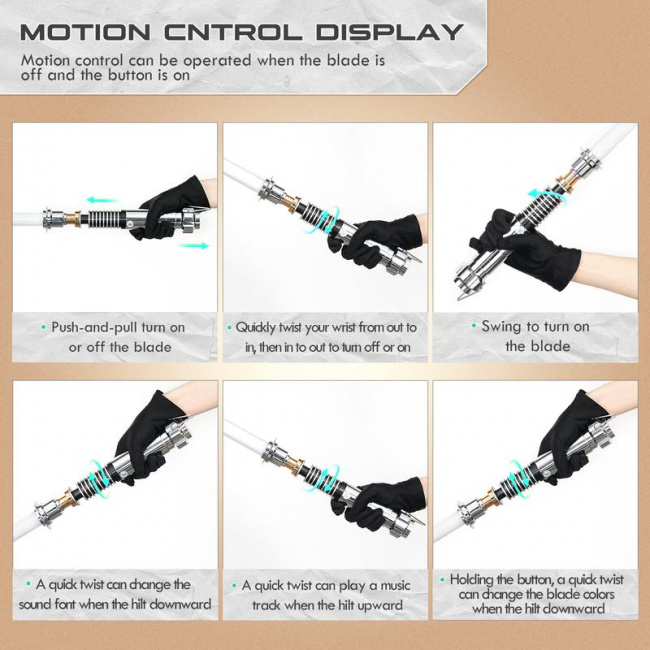 MOTION CNTROL DISPLAY

Motion control can be operated when the blade is off and the button is on

• Push-and-pull turn on or off the blade

• Quickly twist your wrist from out to in, then in to out to turn off or on

• Swing to turn on the blade

• A quick twist can change the sound font when the hilt downward

• A quick twist can play a music track when the hilt upward

• Holding the button, a quick twist can change the blade colors when the hilt downward