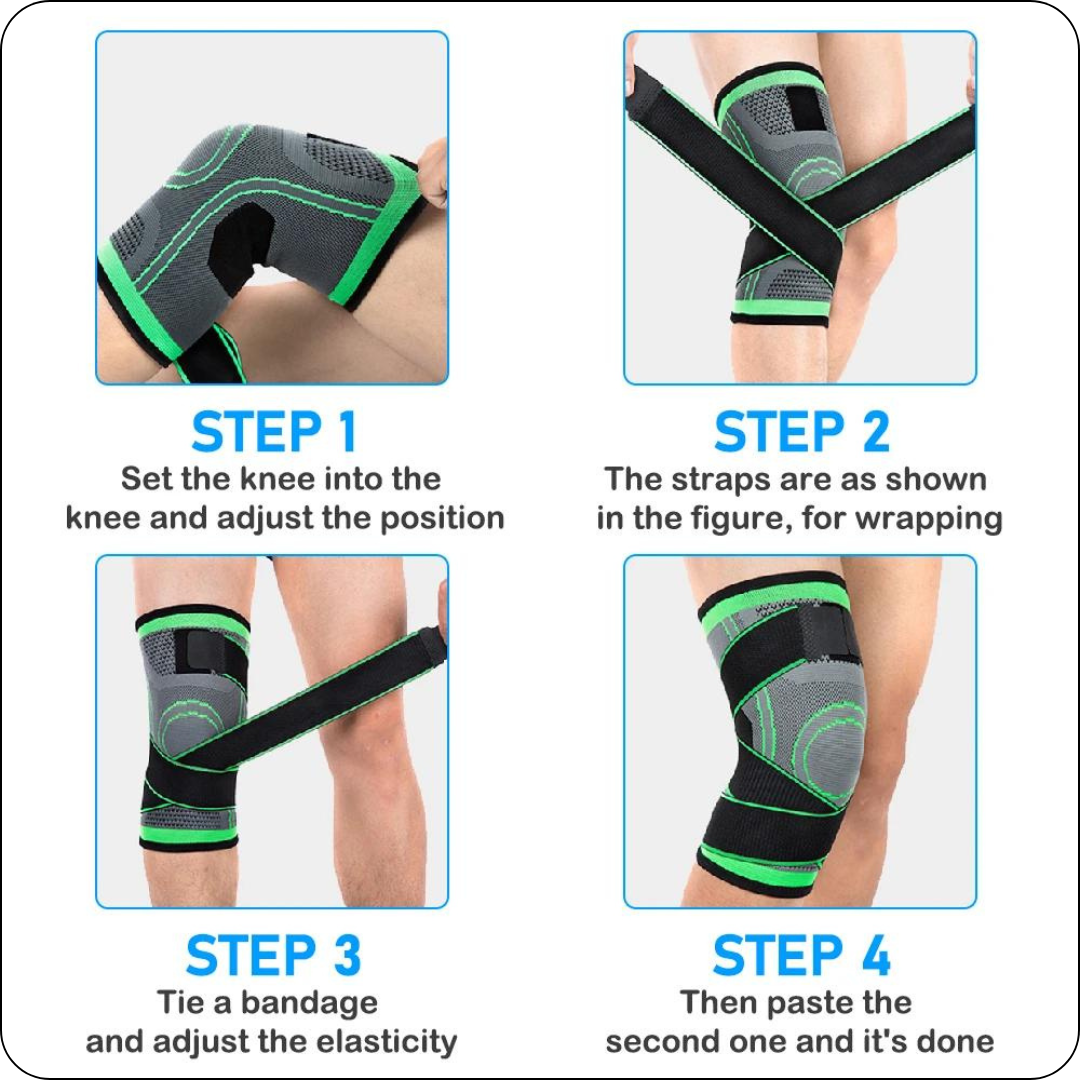 STEP 1
Set the knee into the knee and adjust the position

STEP 2
The straps are as shown in the figure, for wrapping

STEP 3
Tie a bandage and adjust the elasticity

STEP 4
Then paste the second one and it's done