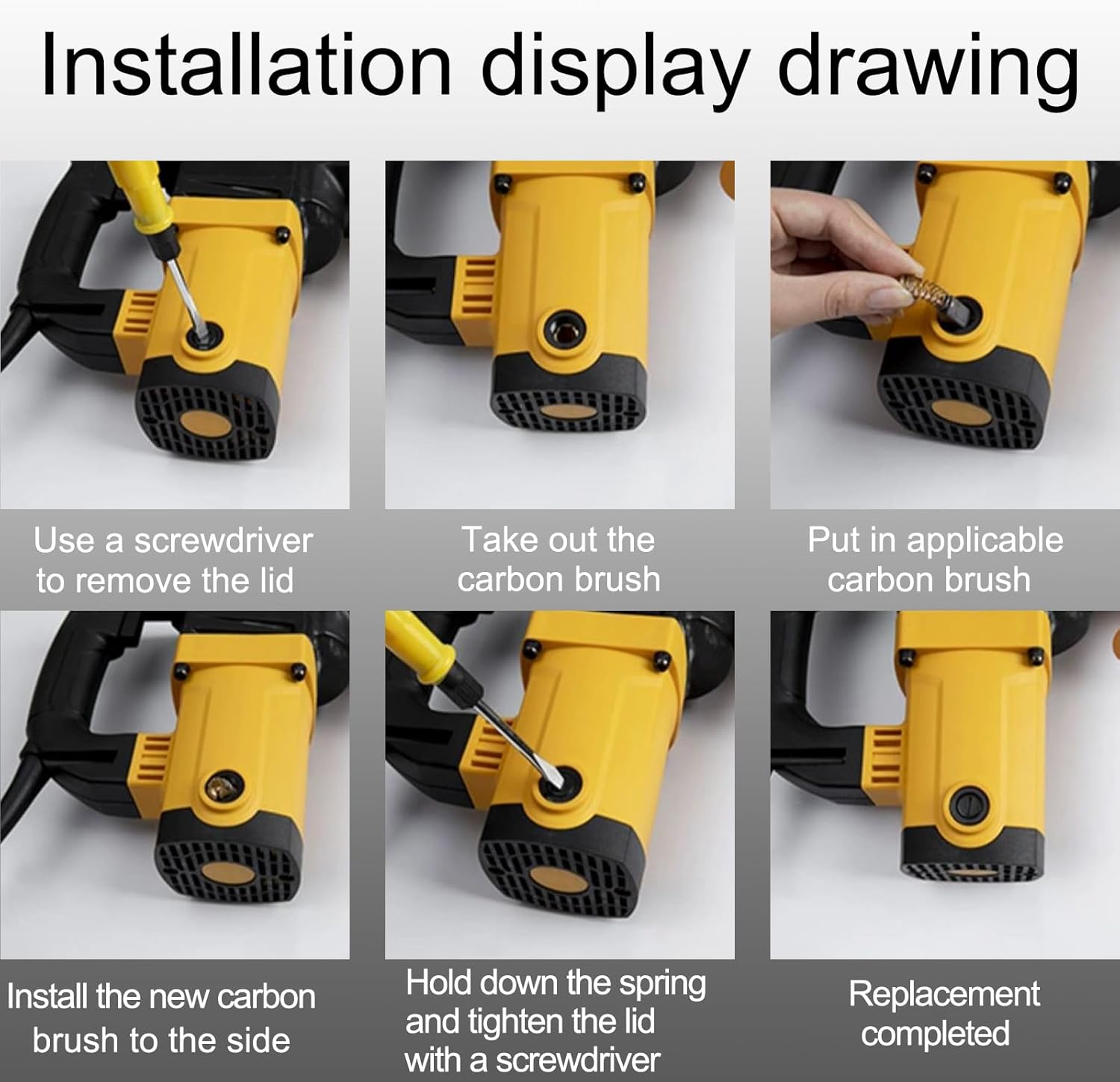 Installation display drawing

Use a screwdriver to remove the lid

Take out the carbon brush

Put in applicable carbon brush

Install the new carbon brush to the side

Hold down the spring and tighten the lid with a screwdriver

Replacement completed