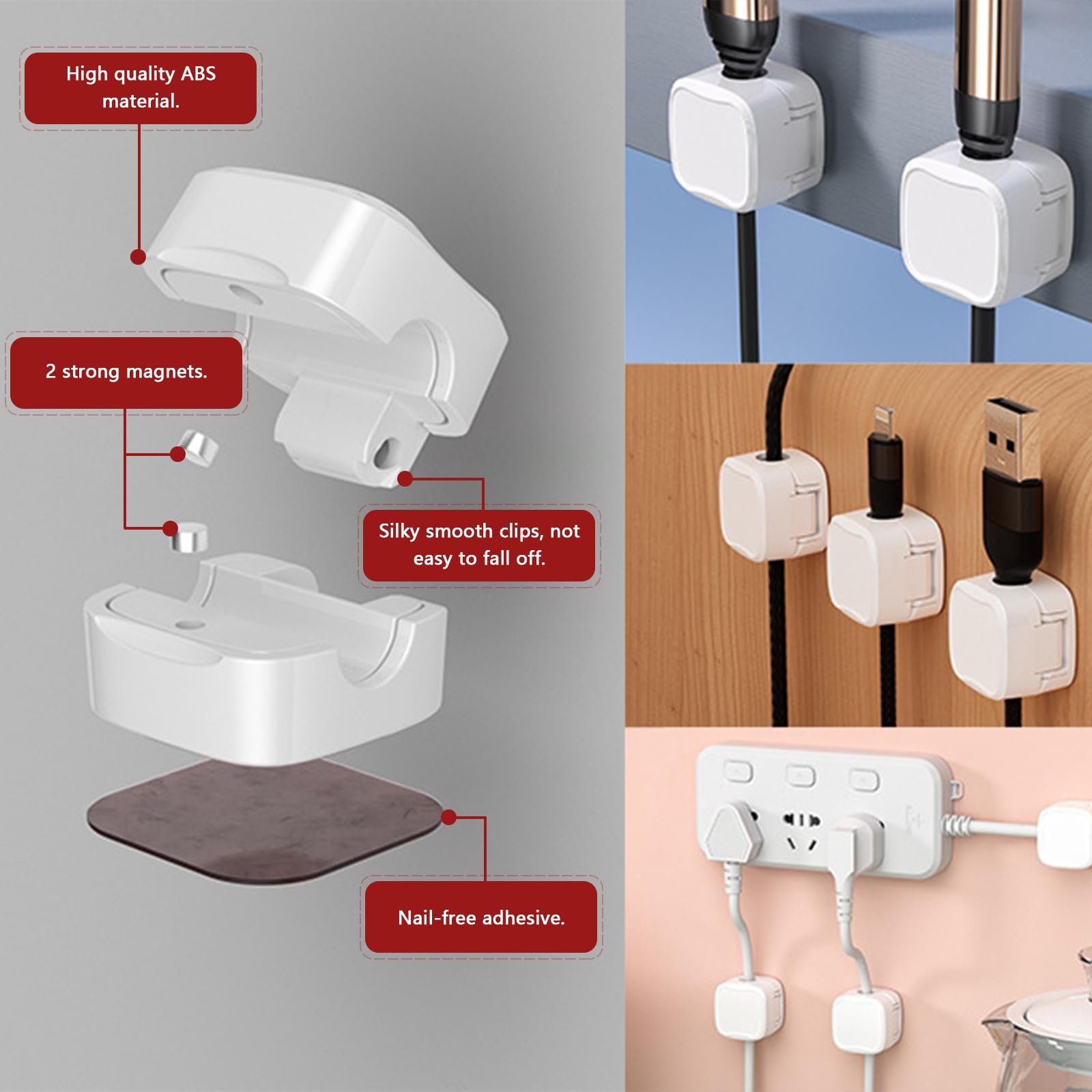 High quality ABS material.

2 strong magnets.

Silky smooth clips, not easy to fall off.

Nail-free adhesive.