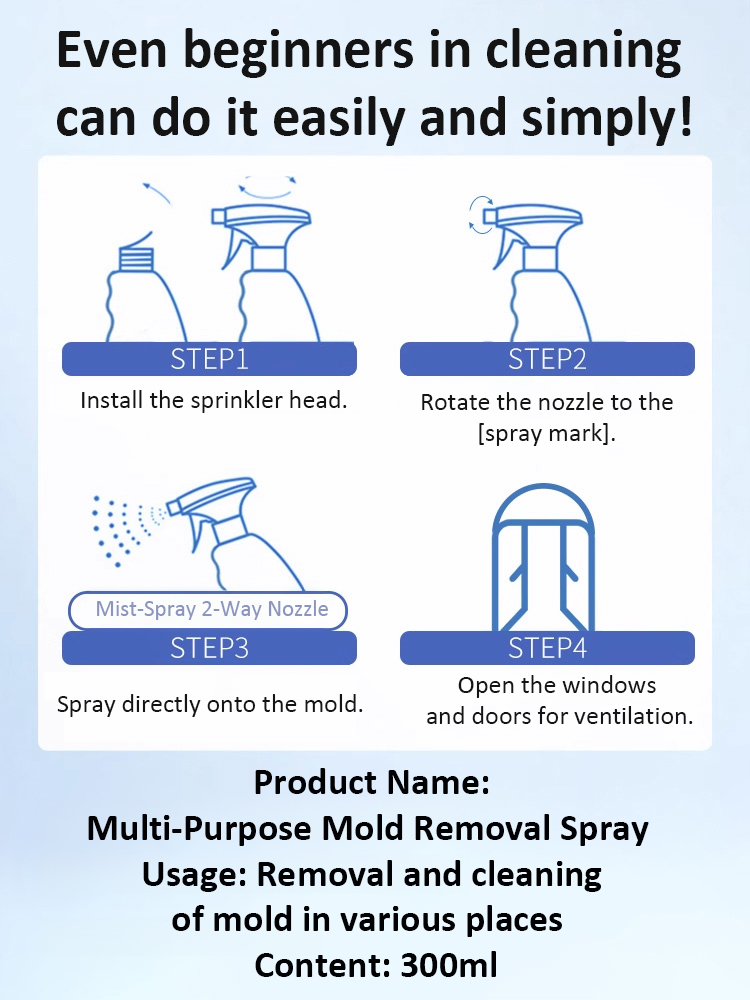 Even beginners in cleaning can do it easily and simply!

STEP1
Install the sprinkler head.

STEP2
Rotate the nozzle to the [spray mark].

Mist-Spray 2-Way Nozzle
STEP3
Spray directly onto the mold.

STEP4
Open the windows and doors for ventilation.

Product Name:
Multi-Purpose Mold Removal Spray
Usage: Removal and cleaning of mold in various places
Content: 300ml