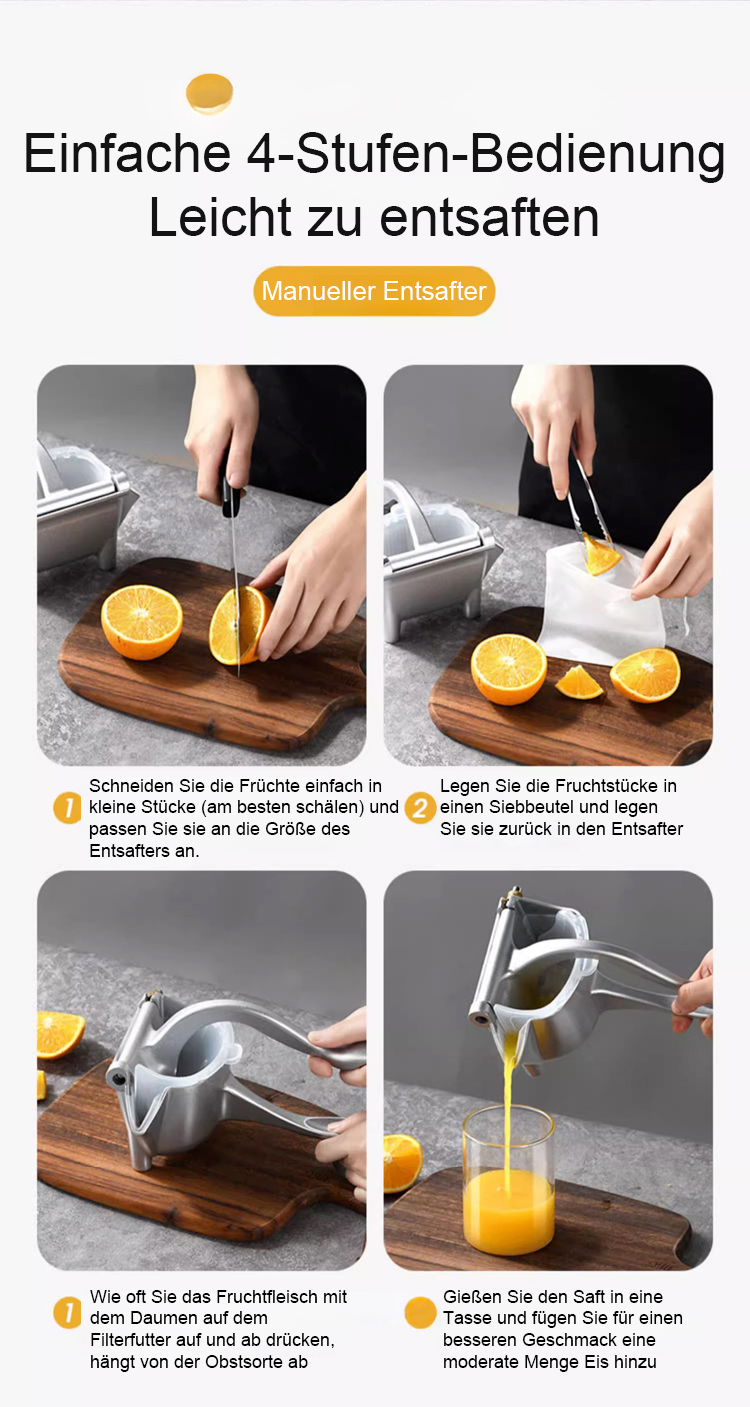 Einfache 4-Stufen-Bedienung
Leicht zu entsaften

Manueller Entsafter

1 Schneiden Sie die Früchte einfach in kleine Stücke (am besten schälen) und passen Sie sie an die Größe des Entsafters an.

2 Legen Sie die Fruchtstücke in einen Siebbeutel und legen Sie sie zurück in den Entsafter

1 Wie oft Sie das Fruchtfleisch mit dem Daumen auf dem Filterfutter auf und ab drücken, hängt von der Obstsorte ab

Gießen Sie den Saft in eine Tasse und fügen Sie für einen besseren Geschmack eine moderate Menge Eis hinzu