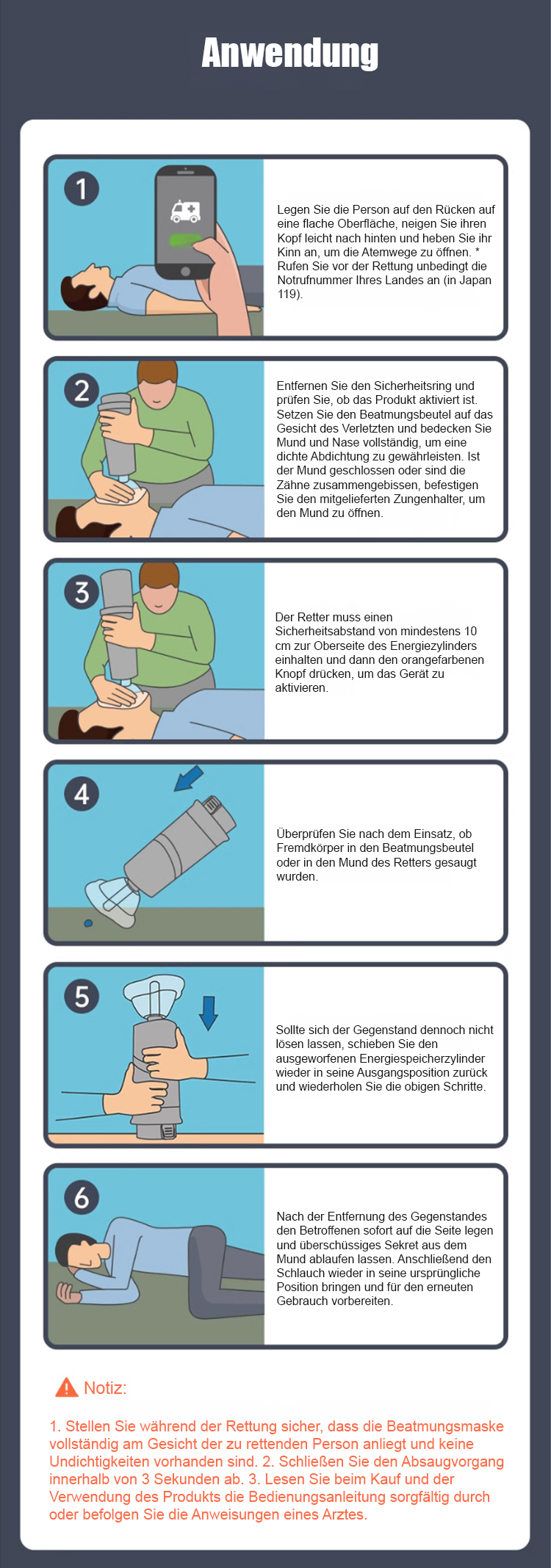 Anwendung

1

Legen Sie die Person auf den Rücken auf eine flache Oberfläche, neigen Sie ihren Kopf leicht nach hinten und heben Sie ihr Kinn an, um die Atemwege zu öffnen. * Rufen Sie vor der Rettung unbedingt die Notrufnummer Ihres Landes an (in Japan 119).

2

Entfernen Sie den Sicherheitsring und prüfen Sie, ob das Produkt aktiviert ist. Setzen Sie den Beatmungsbeutel auf das Gesicht des Verletzten und bedecken Sie Mund und Nase vollständig, um eine dichte Abdichtung zu gewährleisten. Ist der Mund geschlossen oder sind die Zähne zusammengebissen, befestigen Sie den mitgelieferten Zungenhalter, um den Mund zu öffnen.

3

Der Retter muss einen Sicherheitsabstand von mindestens 10 cm zur Oberseite des Energiezylinders einhalten und dann den orangefarbenen Knopf drücken, um das Gerät zu aktivieren.

4

Überprüfen Sie nach dem Einsatz, ob Fremdkörper in den Beatmungsbeutel oder in den Mund des Retters gesaugt wurden.

5

Sollte sich der Gegenstand dennoch nicht lösen lassen, schieben Sie den ausgeworfenen Energiespeicherzylinder wieder in seine Ausgangsposition zurück und wiederholen Sie die obigen Schritte.

6

Nach der Entfernung des Gegenstandes den Betroffenen sofort auf die Seite legen und überschüssiges Sekret aus dem Mund ablaufen lassen. Anschließend den Schlauch wieder in seine ursprüngliche Position bringen und für den erneuten Gebrauch vorbereiten.

Notiz:

1. Stellen Sie während der Rettung sicher, dass die Beatmungsmaske vollständig am Gesicht der zu rettenden Person anliegt und keine Undichtigkeiten vorhanden sind. 2. Schließen Sie den Absaugvorgang innerhalb von 3 Sekunden ab. 3. Lesen Sie beim Kauf und der Verwendung des Produkts die Bedienungsanleitung sorgfältig durch oder befolgen Sie die Anweisungen eines Arztes.