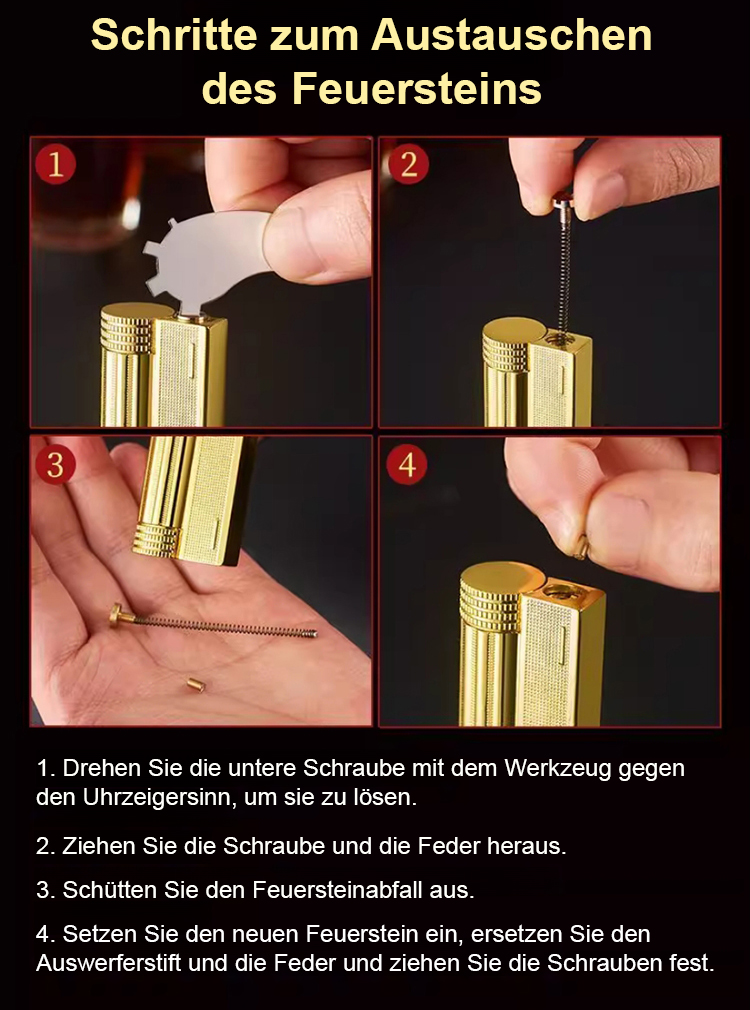 Schritte zum Austauschen des Feuersteins

1

2

3

4

1. Drehen Sie die untere Schraube mit dem Werkzeug gegen den Uhrzeigersinn, um sie zu lösen.

2. Ziehen Sie die Schraube und die Feder heraus.

3. Schütten Sie den Feuersteinabfall aus.

4. Setzen Sie den neuen Feuerstein ein, ersetzen Sie den Auswerferstift und die Feder und ziehen Sie die Schrauben fest.