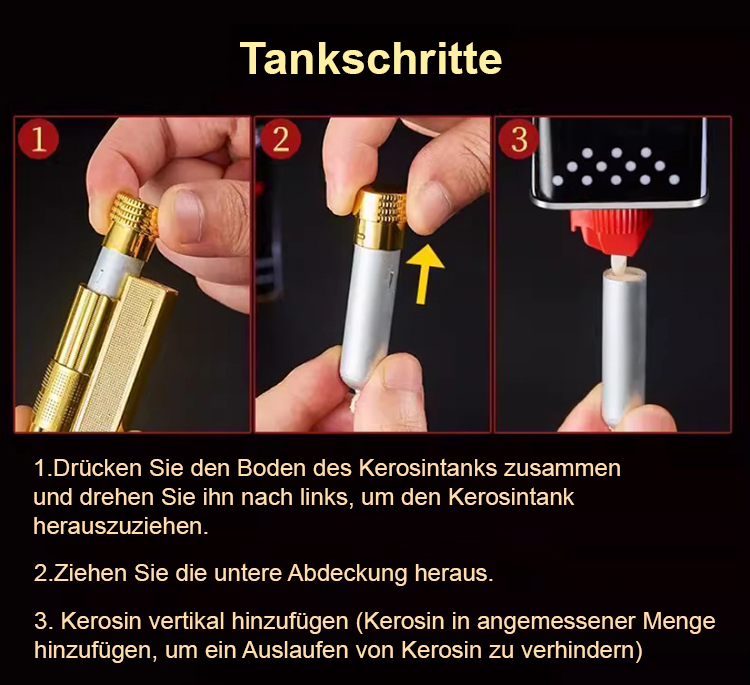 Tankschritte

1

2

3

1.Drücken Sie den Boden des Kerosintanks zusammen und drehen Sie ihn nach links, um den Kerosintank herauszuziehen.

2.Ziehen Sie die untere Abdeckung heraus.

3. Kerosin vertikal hinzufügen (Kerosin in angemessener Menge hinzufügen, um ein Auslaufen von Kerosin zu verhindern)