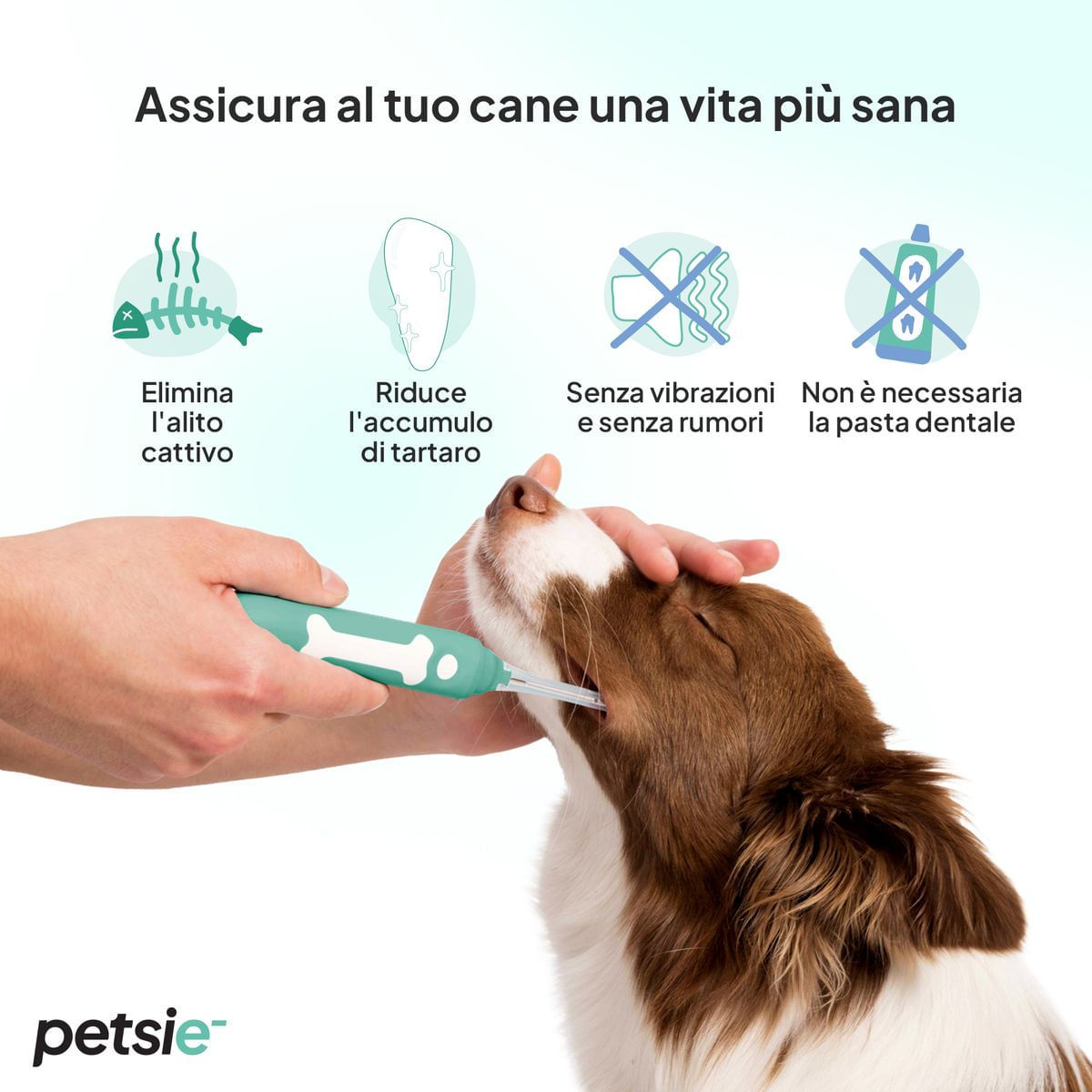 Assicura al tuo cane una vita più sana

Elimina l'alito cattivo

Riduce l'accumulo di tartaro

Senza vibrazioni e senza rumori

Non è necessaria la pasta dentale

petsie