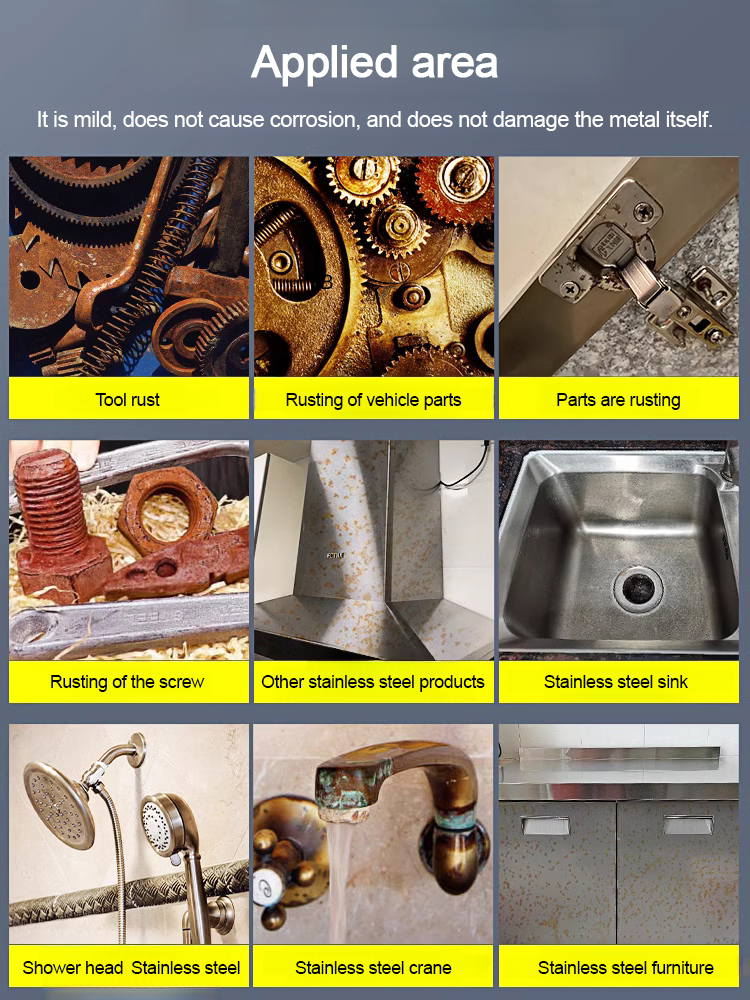 Applied area

It is mild, does not cause corrosion, and does not damage the metal itself.

Tool rust

Rusting of vehicle parts

Parts are rusting

Rusting of the screw

Other stainless steel products

Stainless steel sink

Shower head Stainless steel

Stainless steel crane

Stainless steel furniture