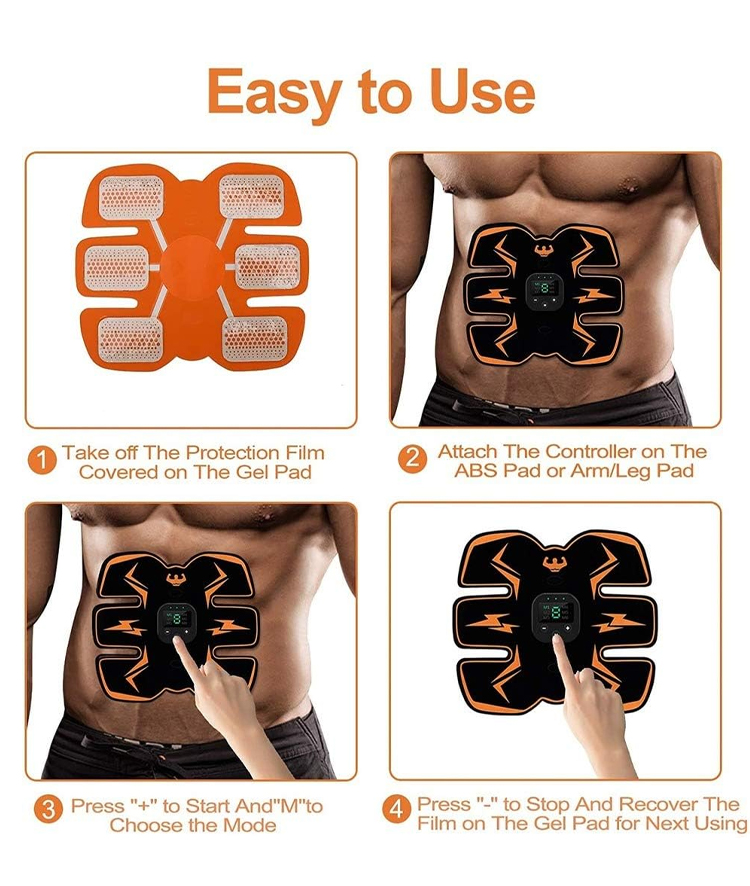 Easy to Use

1 Take off The Protection Film Covered on The Gel Pad

2 Attach The Controller on The ABS Pad or Arm/Leg Pad

3 Press "+" to Start And"M"to Choose the Mode

4 Press "-" to Stop And Recover The Film on The Gel Pad for Next Using