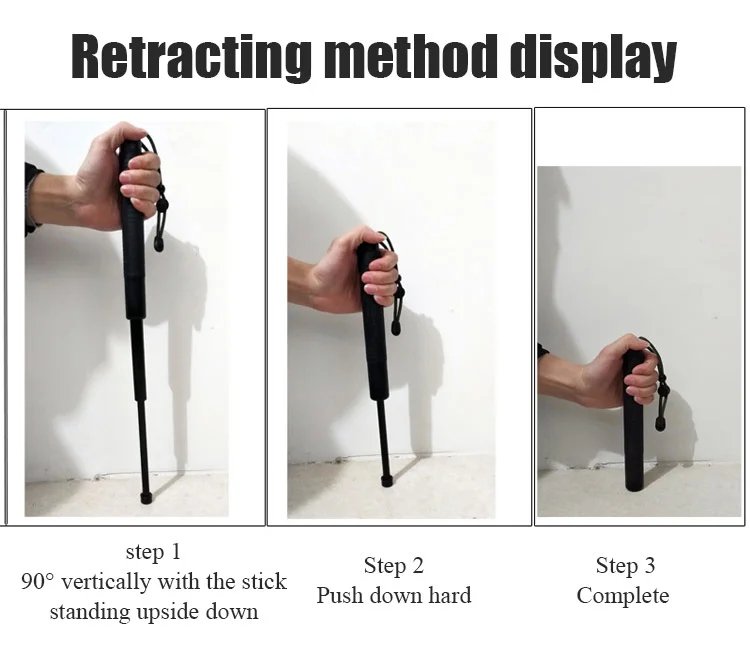 Retracting method display

step 1
90° vertically with the stick standing upside down

Step 2
Push down hard

Step 3
Complete