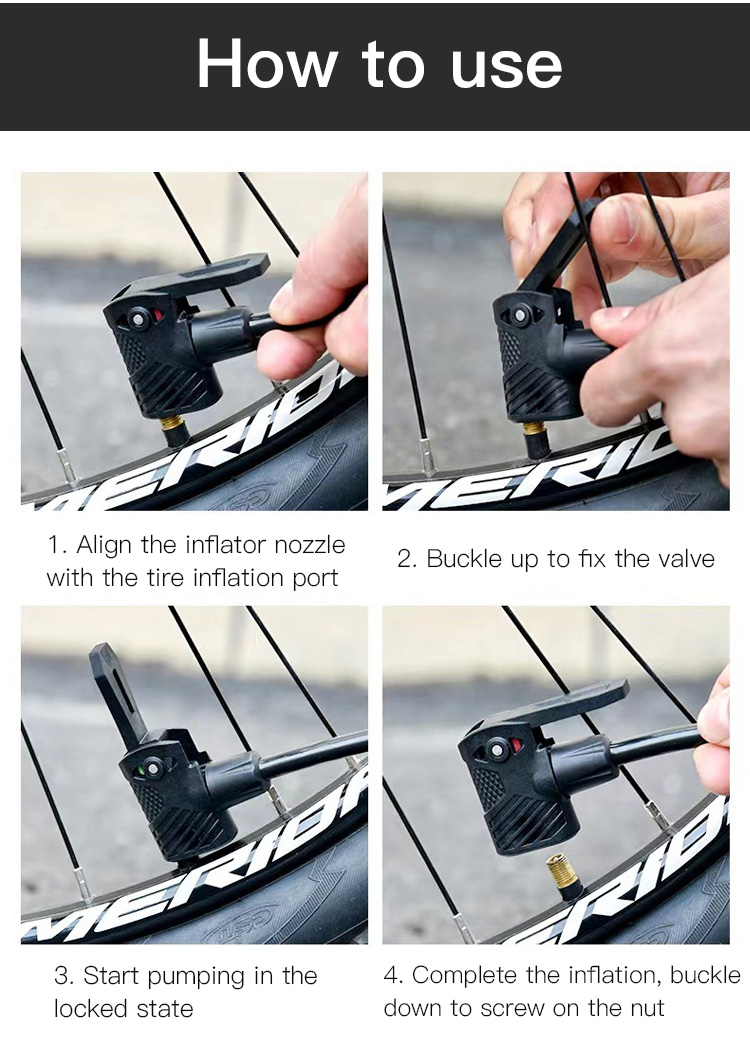 How to use

MERID

MERID

1. Align the inflator nozzle with the tire inflation port

2. Buckle up to fix the valve

MERID

MERID

3. Start pumping in the locked state

4. Complete the inflation, buckle down to screw on the nut