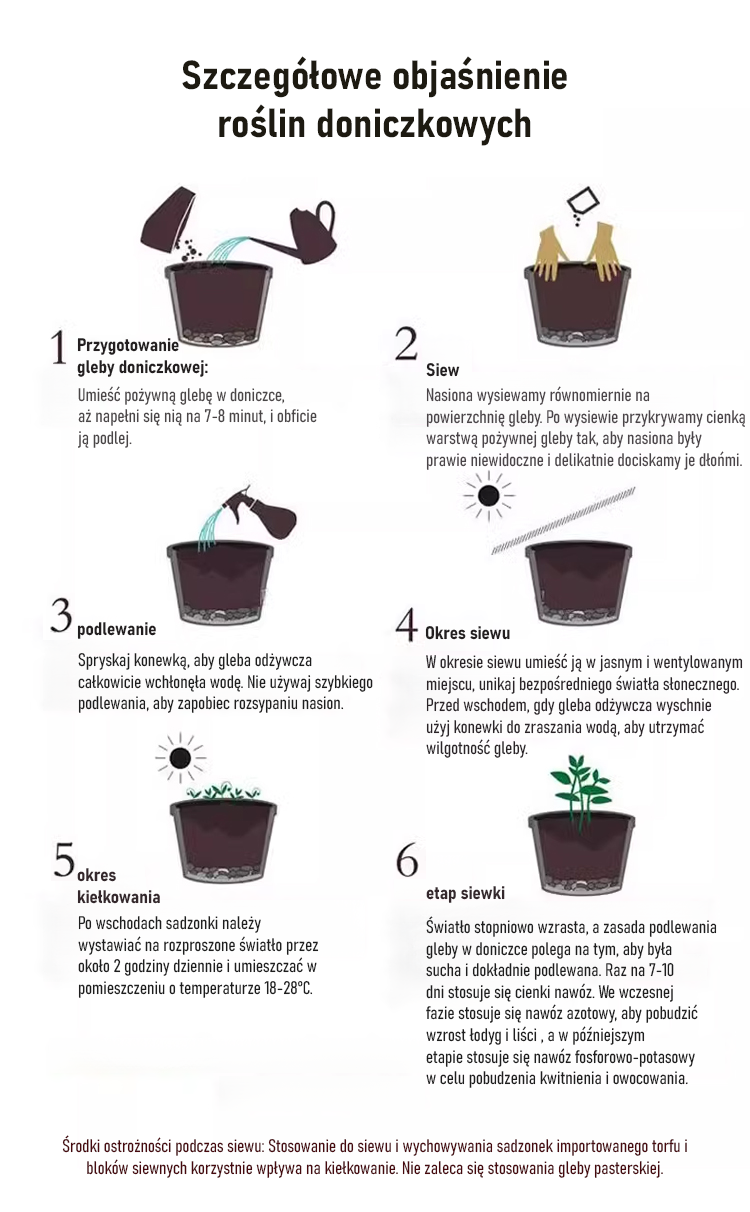 Szczegółowe objaśnienie roślin doniczkowych

1 Przygotowanie gleby doniczkowej:

Umieść pożywną glebę w doniczce, aż napełni się nią na 7-8 minut, i obficie ją podlej.

2 Siew

Nasiona wysiewamy równomiernie na powierzchnię gleby. Po wysiewie przykrywamy cienką warstwą pożywnej gleby tak, aby nasiona były prawie niewidoczne i delikatnie dociskamy je dłońmi.

3 podlewanie

Spryskaj konewką, aby gleba odżywcza całkowicie wchłonęła wodę. Nie używaj szybkiego podlewania, aby zapobiec rozsypaniu nasion.

4 Okres siewu

W okresie siewu umieść ją w jasnym i wentylowanym miejscu, unikaj bezpośredniego światła słonecznego. Przed wschodem, gdy gleba odżywcza wyschnie użyj konewki do zraszania wodą, aby utrzymać wilgotność gleby.

5 okres kiełkowania

Po wschodach sadzonki należy wystawiać na rozproszone światło przez około 2 godziny dziennie i umieszczać w pomieszczeniu o temperaturze 18-28°C.

6 etap siewki

Światło stopniowo wzrasta, a zasada podlewania gleby w doniczce polega na tym, aby była sucha i dokładnie podlewana. Raz na 7-10 dni stosuje się cienki nawóz. We wczesnej fazie stosuje się nawóz azotowy, aby pobudzić wzrost łodyg i liści , a w późniejszym etapie stosuje się nawóz fosforowo-potasowy w celu pobudzenia kwitnienia i owocowania.

Środki ostrożności podczas siewu: Stosowanie do siewu i wychowywania sadzonek importowanego torfu i bloków siewnych korzystnie wpływa na kiełkowanie. Nie zaleca się stosowania gleby pasterskiej.