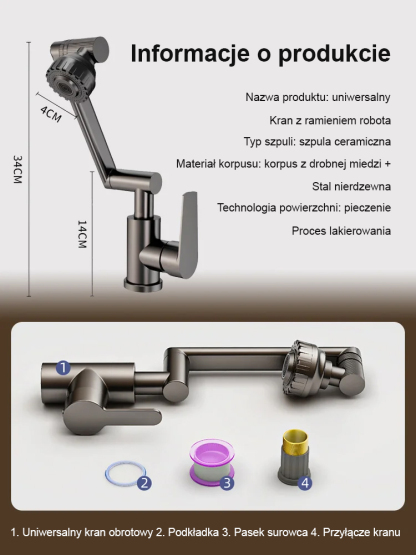 Informacje o produkcie

Nazwa produktu: uniwersalny

Kran z ramieniem robota

Typ szpuli: szpula ceramiczna

Materiał korpusu: korpus z drobnej miedzi +

Stal nierdzewna

Technologia powierzchni: pieczenie

Proces lakierowania

4CM

34CM

14CM

1

2

3

4

1. Uniwersalny kran obrotowy 2. Podkładka 3. Pasek surowca 4. Przyłącze kranu