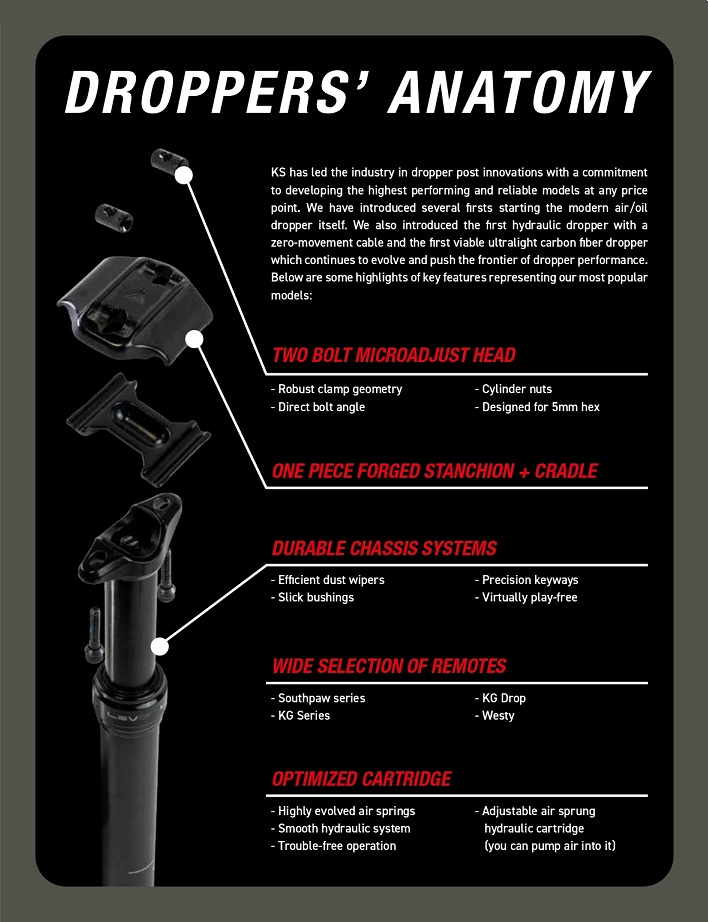 DROPPERS' ANATOMY

KS has led the industry in dropper post innovations with a commitment to developing the highest performing and reliable models at any price point. We have introduced several firsts starting the modern air/oil dropper itself. We also introduced the first hydraulic dropper with a zero-movement cable and the first viable ultralight carbon fiber dropper which continues to evolve and push the frontier of dropper performance. Below are some highlights of key features representing our most popular models:

TWO BOLT MICROADJUST HEAD

- Robust clamp geometry
- Direct bolt angle

- Cylinder nuts
- Designed for 5mm hex

ONE PIECE FORGED STANCHION + CRADLE

DURABLE CHASSIS SYSTEMS

- Efficient dust wipers
- Slick bushings

- Precision keyways
- Virtually play-free

WIDE SELECTION OF REMOTES

- Southpaw series
- KG Series

- KG Drop
- Westy

OPTIMIZED CARTRIDGE

- Highly evolved air springs
- Smooth hydraulic system
- Trouble-free operation

- Adjustable air sprung hydraulic cartridge (you can pump air into it)

LEV