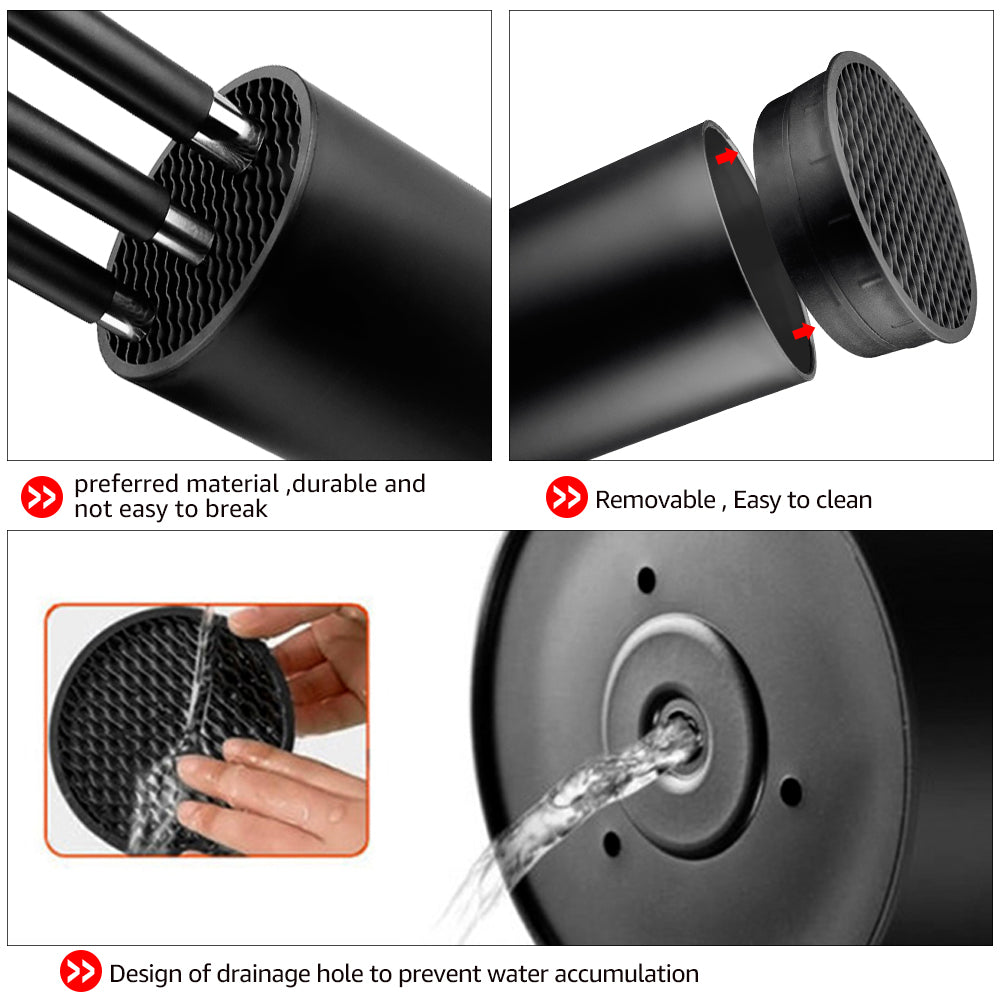 preferred material ,durable and not easy to break

Removable , Easy to clean

Design of drainage hole to prevent water accumulation