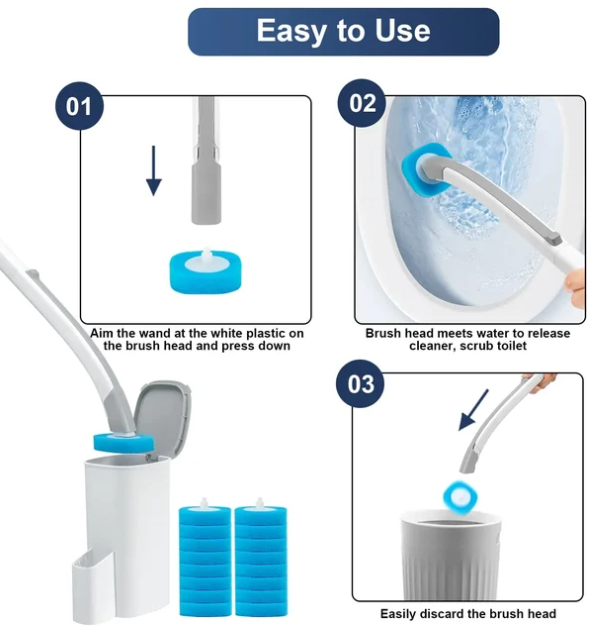 Easy to Use

01

Aim the wand at the white plastic on the brush head and press down

02

Brush head meets water to release cleaner, scrub toilet

03

Easily discard the brush head