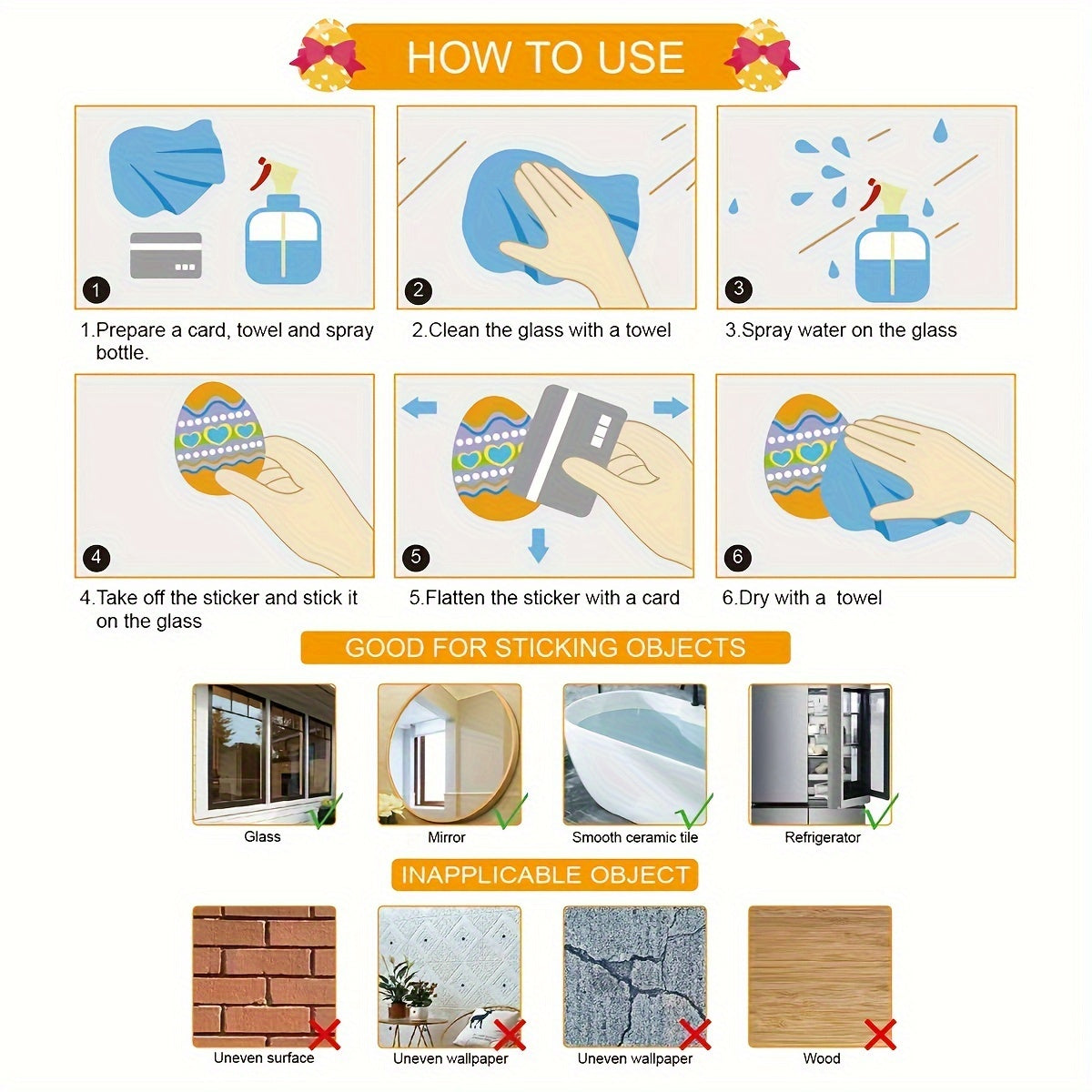 HOW TO USE

1

1.Prepare a card, towel and spray bottle.

2

2.Clean the glass with a towel

3

3.Spray water on the glass

4

4.Take off the sticker and stick it on the glass

5

5.Flatten the sticker with a card

6

6.Dry with a towel

GOOD FOR STICKING OBJECTS

Glass

Mirror

Smooth ceramic tile

Refrigerator

INAPPLICABLE OBJECT

Uneven surface

Uneven wallpaper

Uneven wallpaper

Wood