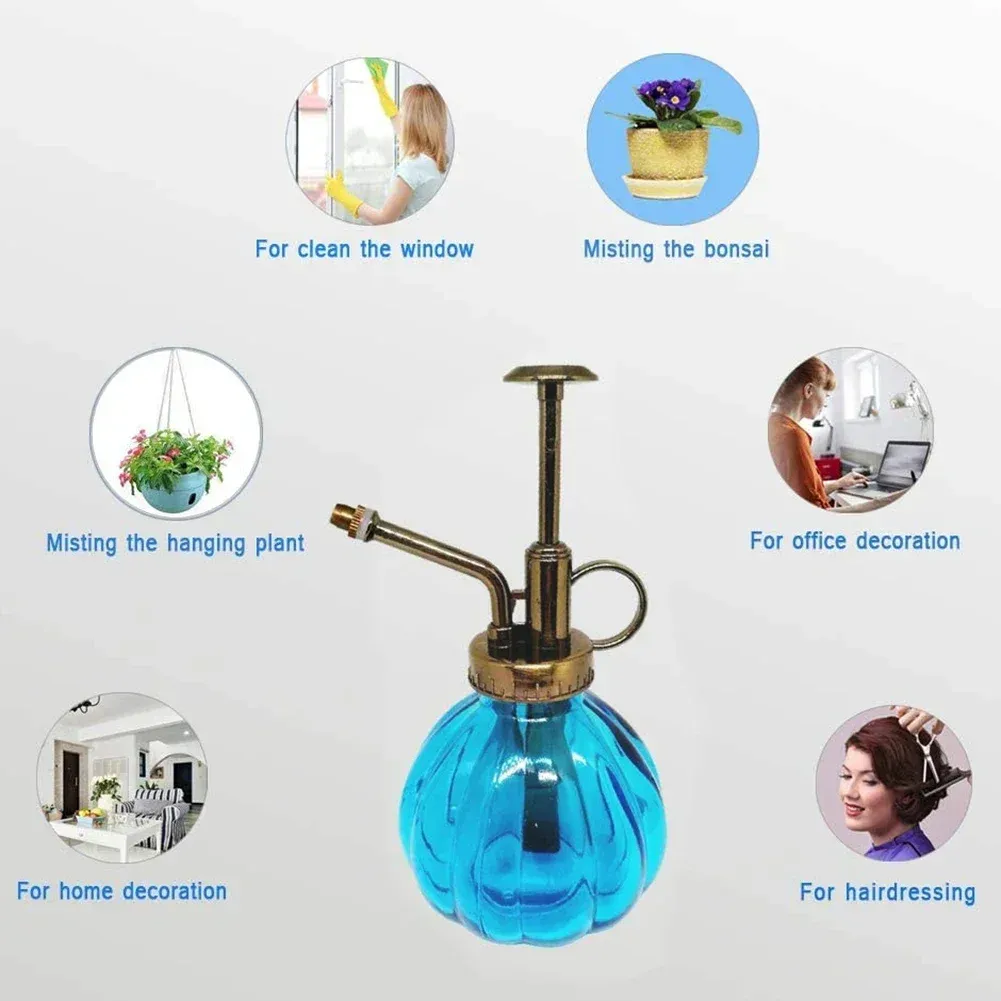 For clean the window

Misting the bonsai

Misting the hanging plant

For office decoration

For home decoration

For hairdressing