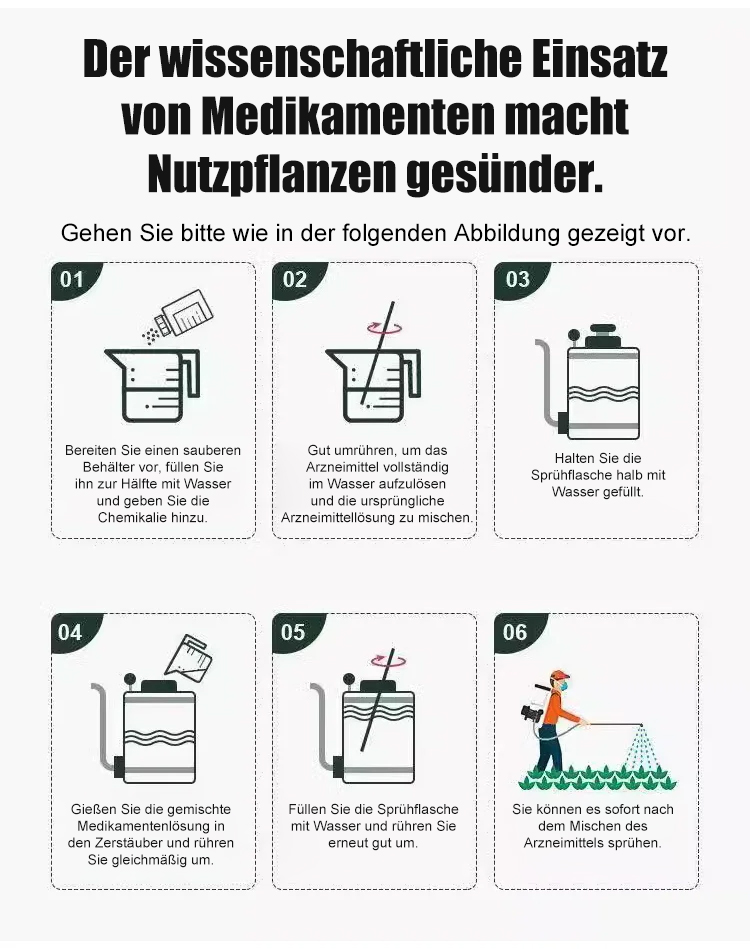 Der wissenschaftliche Einsatz von Medikamenten macht Nutzpflanzen gesünder.

Gehen Sie bitte wie in der folgenden Abbildung gezeigt vor.

01

Bereiten Sie einen sauberen Behälter vor, füllen Sie ihn zur Hälfte mit Wasser und geben Sie die Chemikalie hinzu.

02

Gut umrühren, um das Arzneimittel vollständig im Wasser aufzulösen und die ursprüngliche Arzneimittellösung zu mischen.

03

Halten Sie die Sprühflasche halb mit Wasser gefüllt.

04

Gießen Sie die gemischte Medikamentenlösung in den Zerstäuber und rühren Sie gleichmäßig um.

05

Füllen Sie die Sprühflasche mit Wasser und rühren Sie erneut gut um.

06

Sie können es sofort nach dem Mischen des Arzneimittels sprühen.