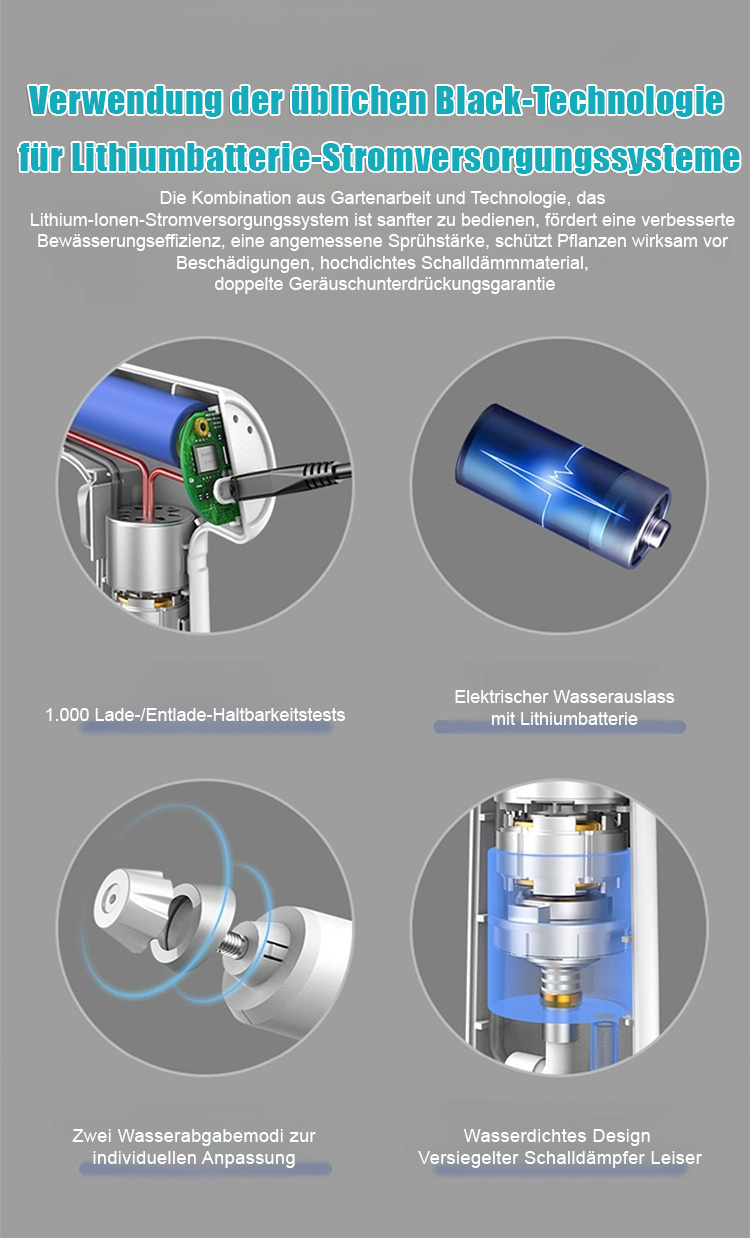 Verwendung der üblichen Black-Technologie für Lithiumbatterie-Stromversorgungssysteme

Die Kombination aus Gartenarbeit und Technologie, das Lithium-Ionen-Stromversorgungssystem ist sanfter zu bedienen, fördert eine verbesserte Bewässerungseffizienz, eine angemessene Sprühstärke, schützt Pflanzen wirksam vor Beschädigungen, hochdichtes Schalldämmmaterial, doppelte Geräuschunterdrückungsgarantie

1.000 Lade-/Entlade-Haltbarkeitstests

Elektrischer Wasserauslass mit Lithiumbatterie

Zwei Wasserabgabemodi zur individuellen Anpassung

Wasserdichtes Design Versiegelter Schalldämpfer Leiser