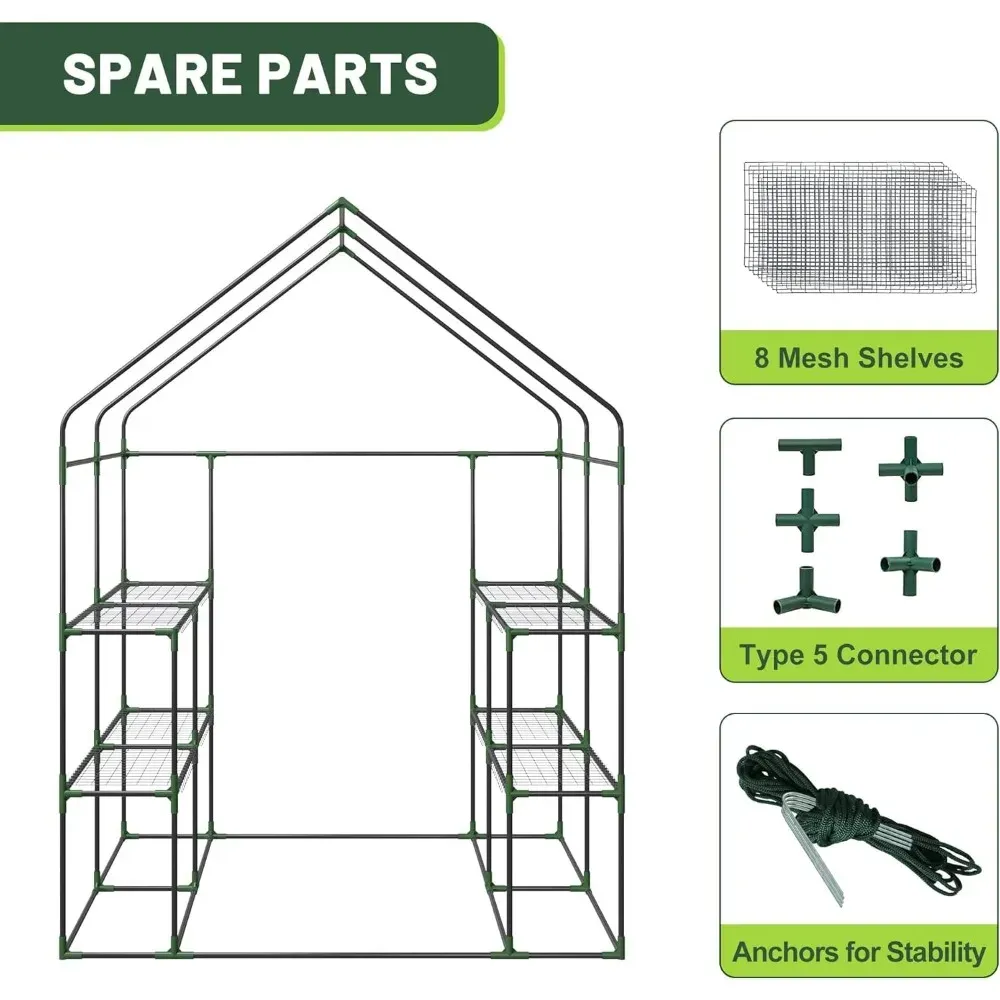 SPARE PARTS

8 Mesh Shelves

Type 5 Connector

Anchors for Stability