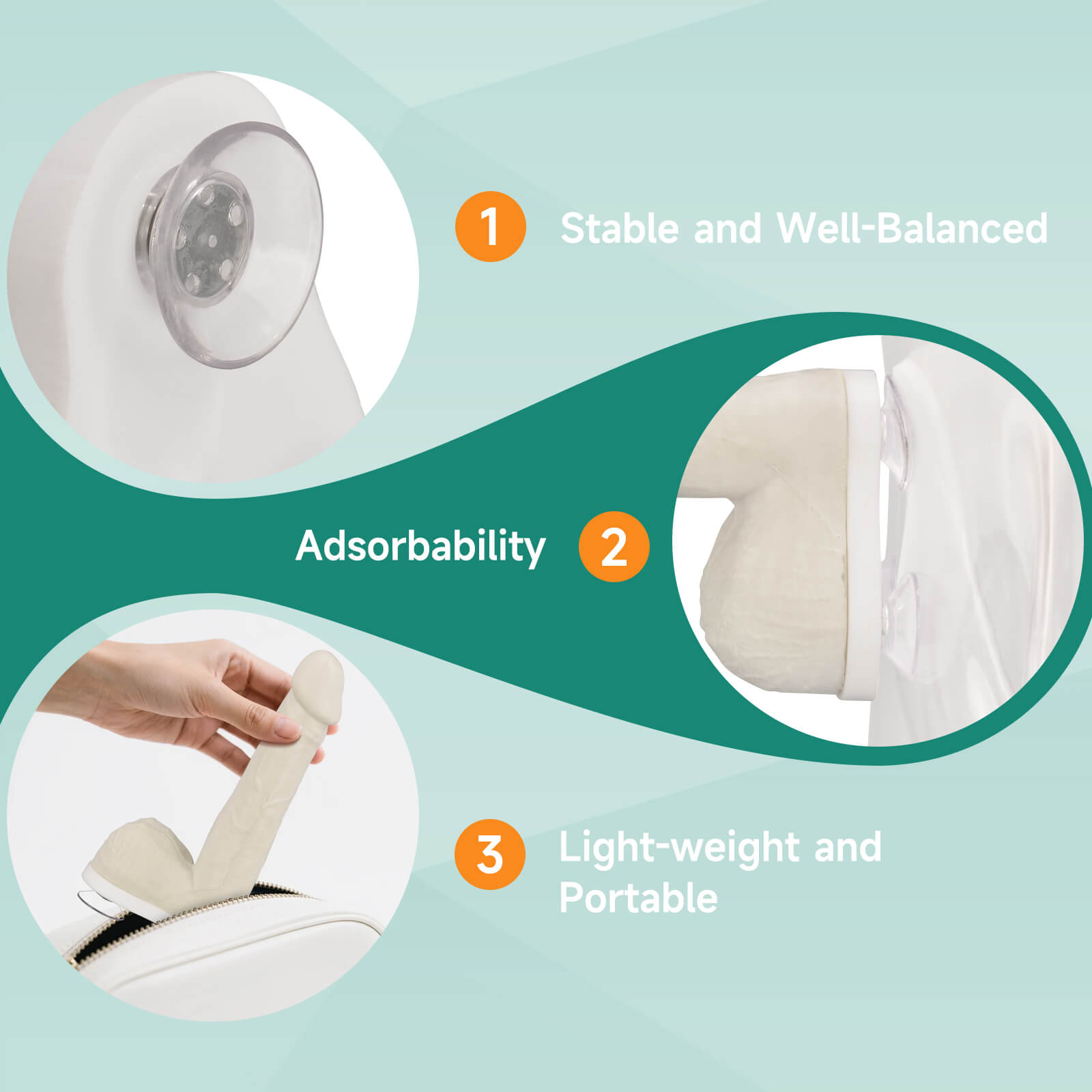 1 Stable and Well-Balanced

Adsorbability 2

3 Light-weight and Portable