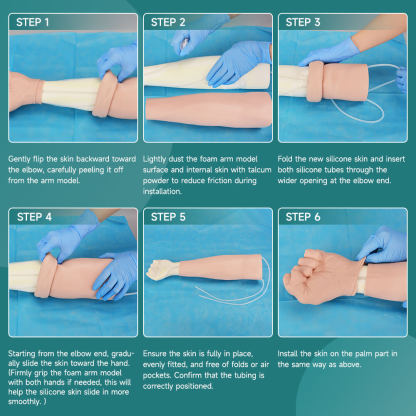 STEP 1

Gently flip the skin backward toward the elbow, carefully peeling it off from the arm model.

STEP 2

Lightly dust the foam arm model surface and internal skin with talcum powder to reduce friction during installation.

STEP 3

Fold the new silicone skin and insert both silicone tubes through the wider opening at the elbow end.

STEP 4

Starting from the elbow end, gradually slide the skin toward the hand. (Firmly grip the foam arm model with both hands if needed, this will help the silicone skin slide in more smoothly. )

STEP 5

Ensure the skin is fully in place, evenly fitted, and free of folds or air pockets. Confirm that the tubing is correctly positioned.

STEP 6

Install the skin on the palm part in the same way as above.