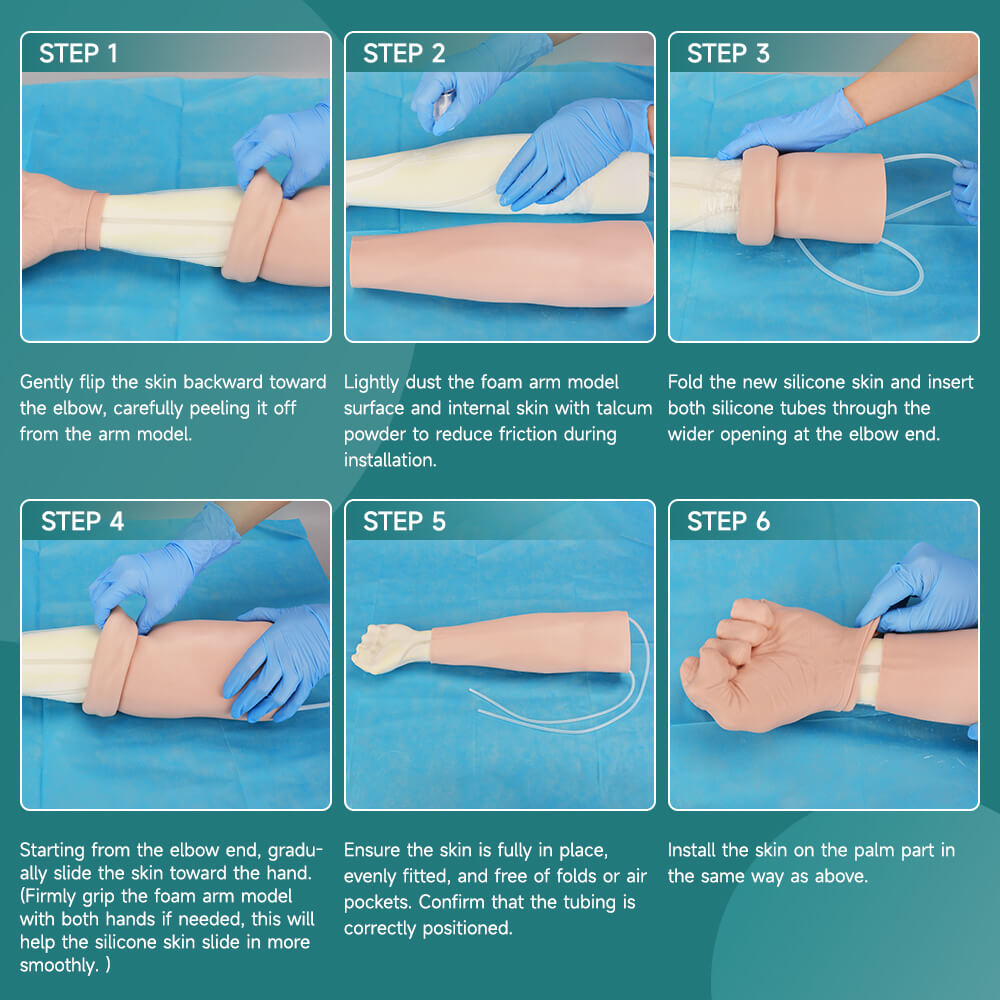 STEP 1

Gently flip the skin backward toward the elbow, carefully peeling it off from the arm model.

STEP 2

Lightly dust the foam arm model surface and internal skin with talcum powder to reduce friction during installation.

STEP 3

Fold the new silicone skin and insert both silicone tubes through the wider opening at the elbow end.

STEP 4

Starting from the elbow end, gradually slide the skin toward the hand. (Firmly grip the foam arm model with both hands if needed, this will help the silicone skin slide in more smoothly. )

STEP 5

Ensure the skin is fully in place, evenly fitted, and free of folds or air pockets. Confirm that the tubing is correctly positioned.

STEP 6

Install the skin on the palm part in the same way as above.