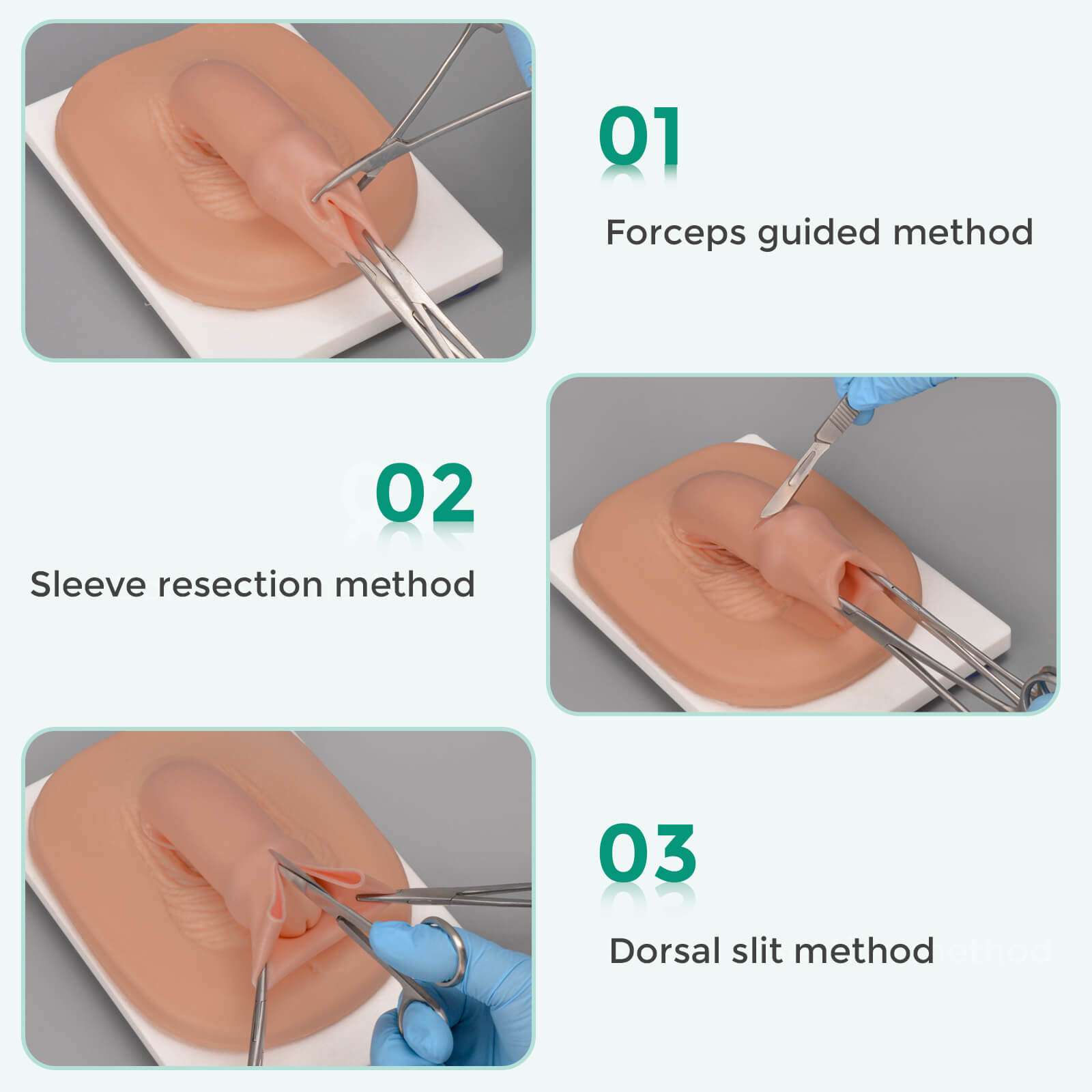 01

Forceps guided method

02

Sleeve resection method

03

Dorsal slit method