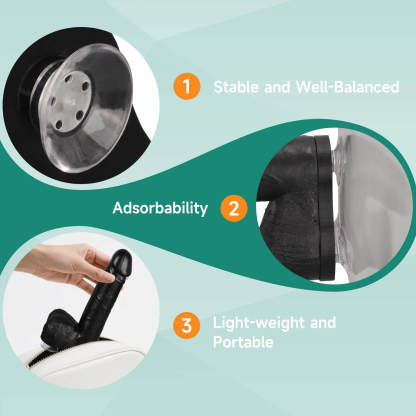 1 Stable and Well-Balanced

Adsorbability 2

3 Light-weight and Portable