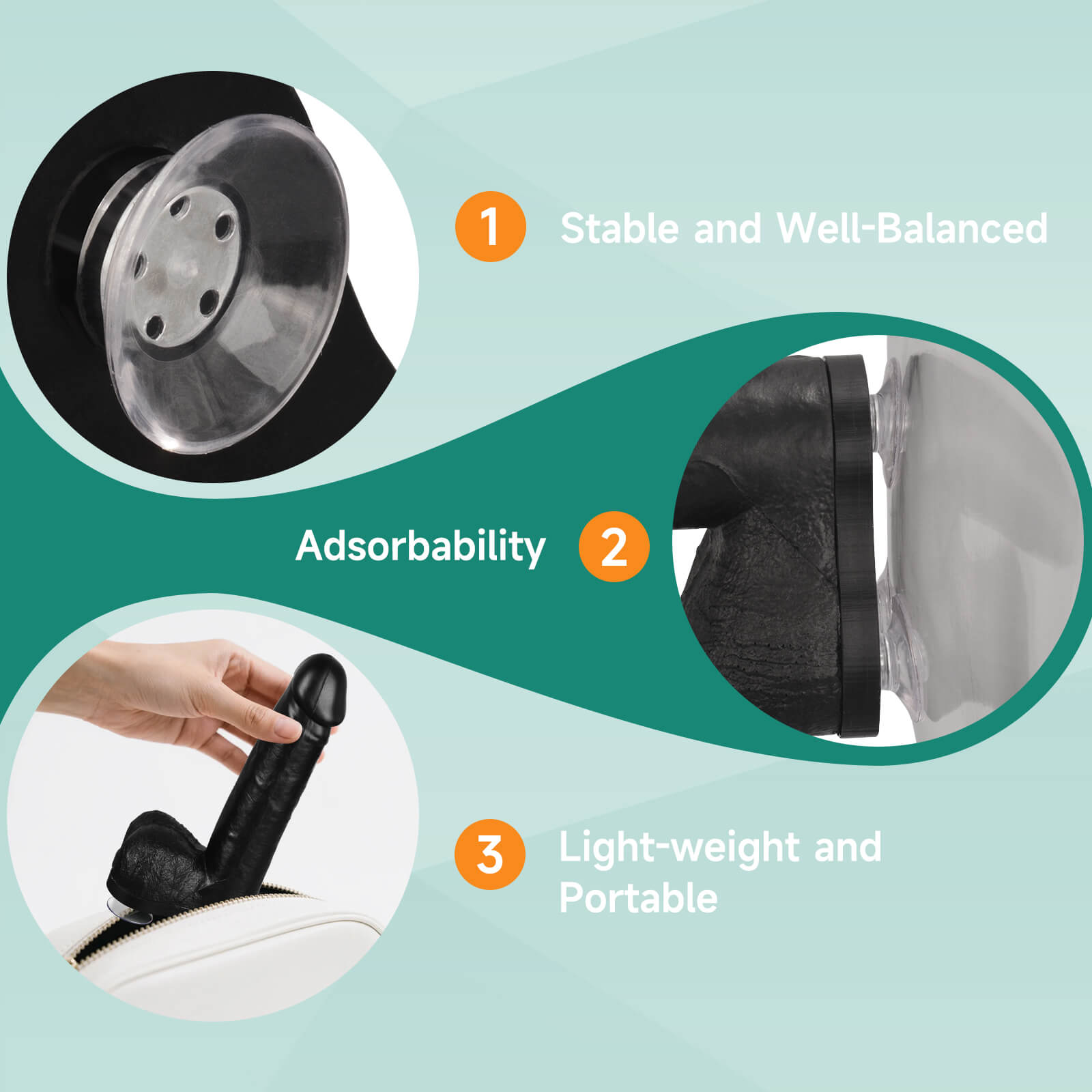 1 Stable and Well-Balanced

Adsorbability 2

3 Light-weight and Portable