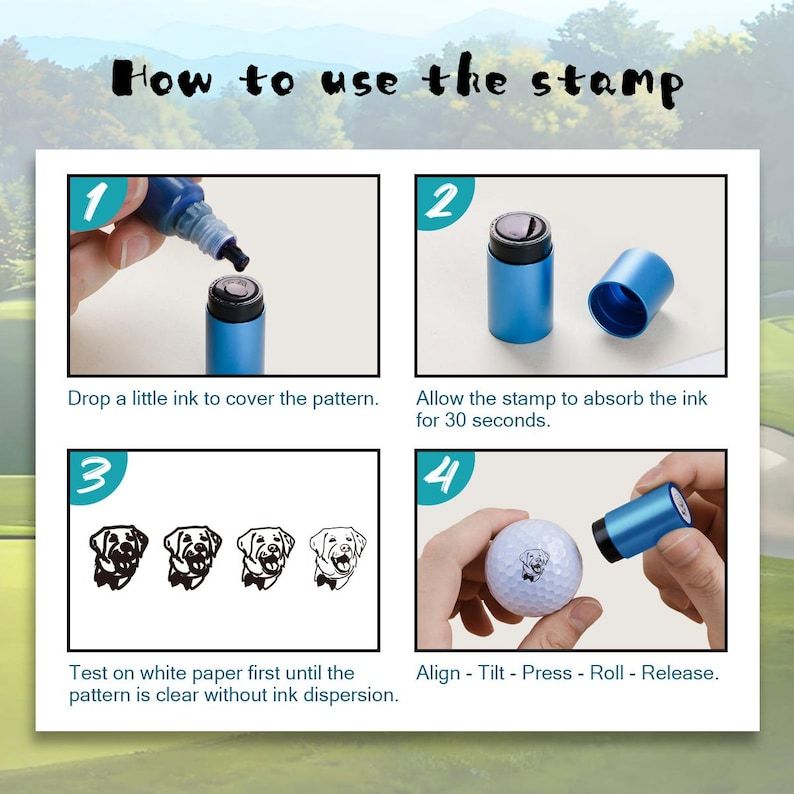 How to use the stamp

1

Drop a little ink to cover the pattern.

2

Allow the stamp to absorb the ink for 30 seconds.

3

Test on white paper first until the pattern is clear without ink dispersion.

4

Align - Tilt - Press - Roll - Release.