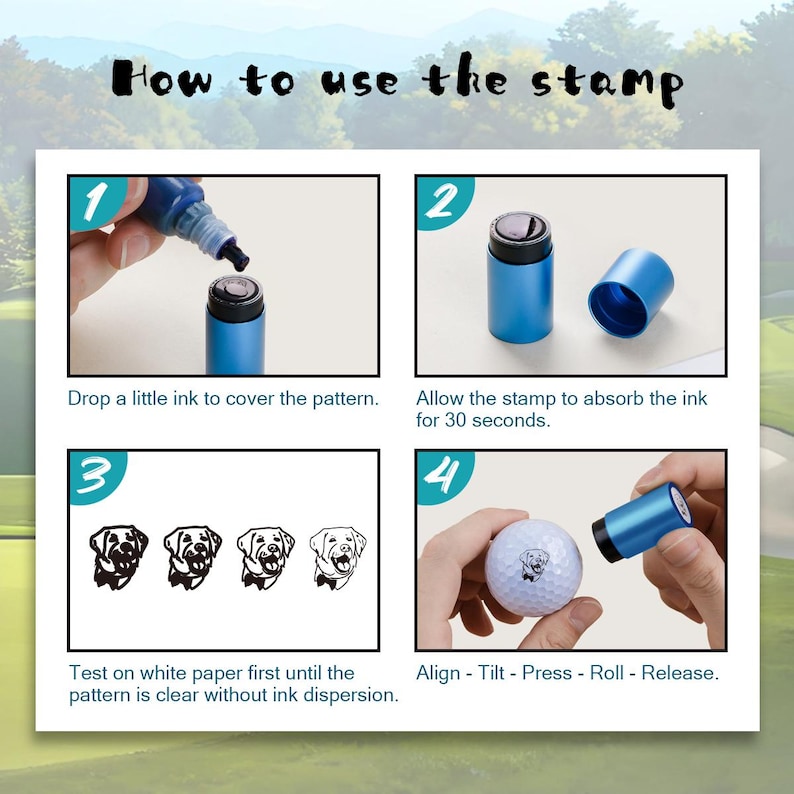 How to use the stamp

1

Drop a little ink to cover the pattern.

2

Allow the stamp to absorb the ink for 30 seconds.

3

Test on white paper first until the pattern is clear without ink dispersion.

4

Align - Tilt - Press - Roll - Release.