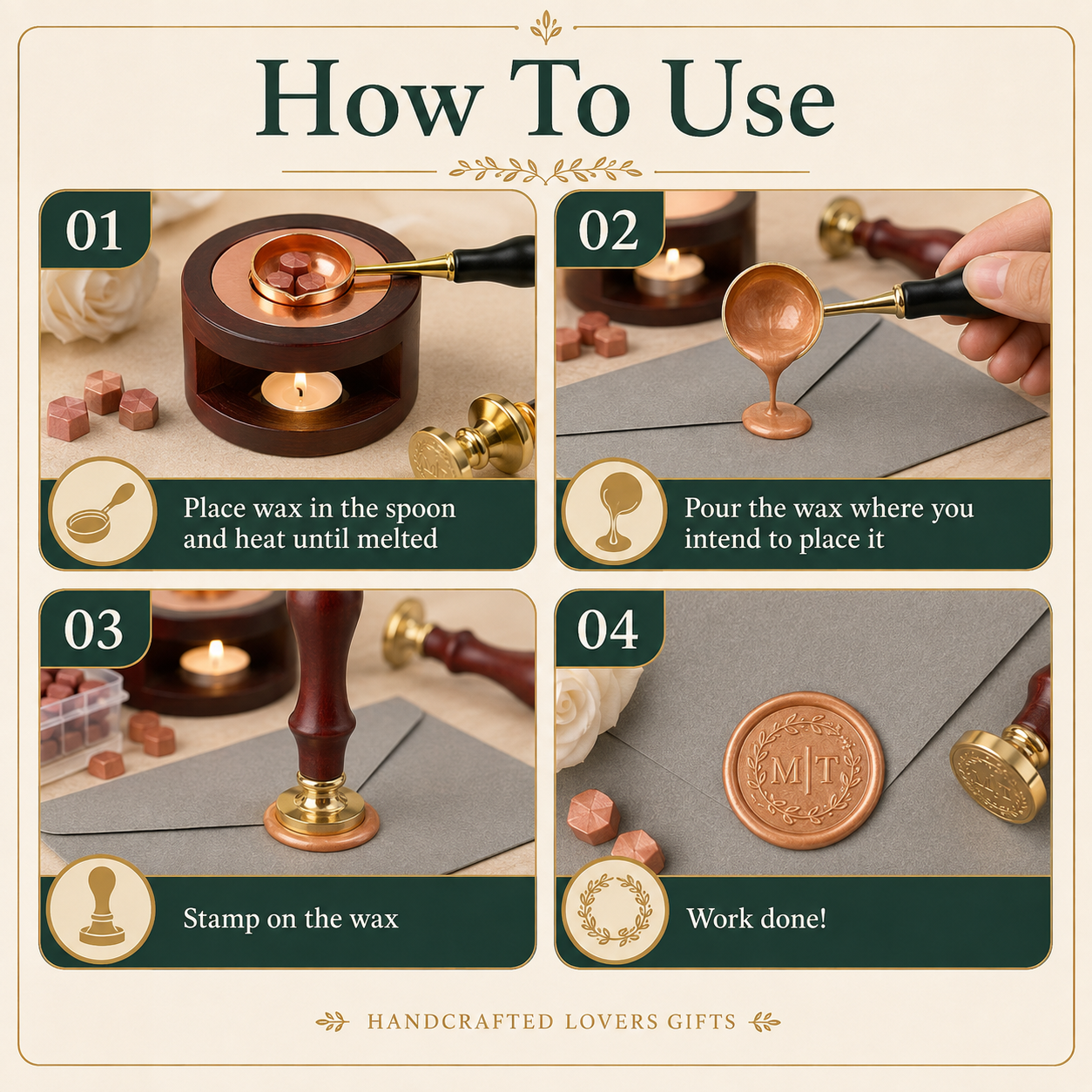 How To Use

01

Place wax in the spoon and heat until melted

02

Pour the wax where you intend to place it

03

Stamp on the wax

04

M|T

Work done!

HANDCRAFTED LOVERS GIFTS