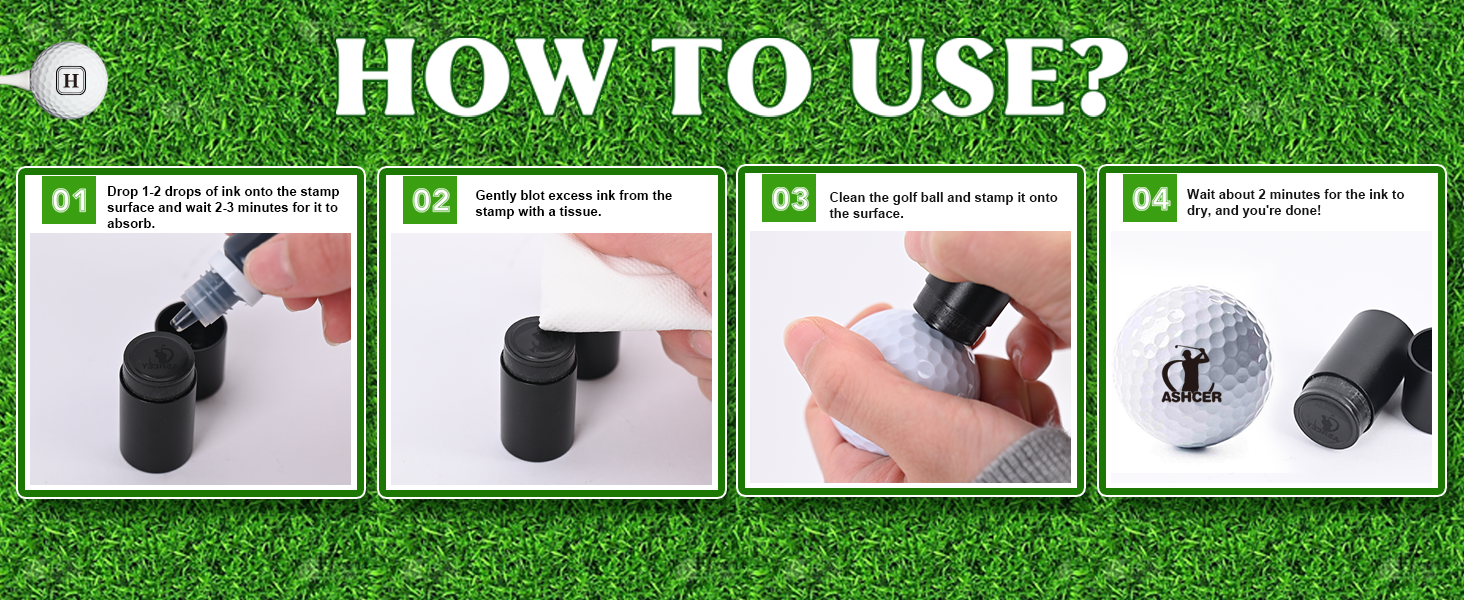 H

HOW TO USE?

01 Drop 1-2 drops of ink onto the stamp surface and wait 2-3 minutes for it to absorb.

02 Gently blot excess ink from the stamp with a tissue.

03 Clean the golf ball and stamp it onto the surface.

04 Wait about 2 minutes for the ink to dry, and you're done!

ASHCER