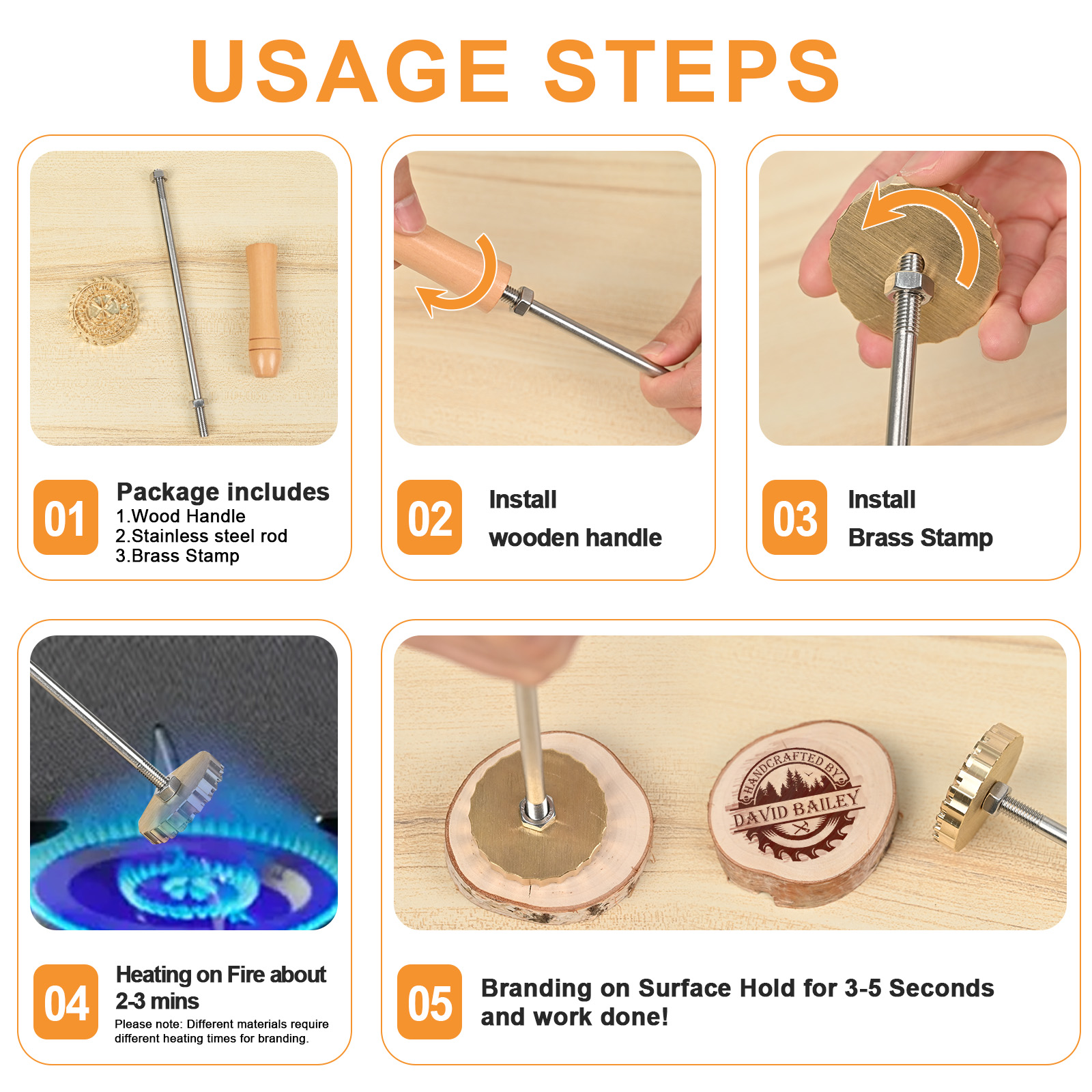 USAGE STEPS

01 Package includes
1.Wood Handle
2.Stainless steel rod
3.Brass Stamp

02 Install
wooden handle

03 Install
Brass Stamp

04 Heating on Fire about 2-3 mins
Please note: Different materials require different heating times for branding.

HANDCRAFTED BY
DAVID BAILEY

05 Branding on Surface Hold for 3-5 Seconds and work done!