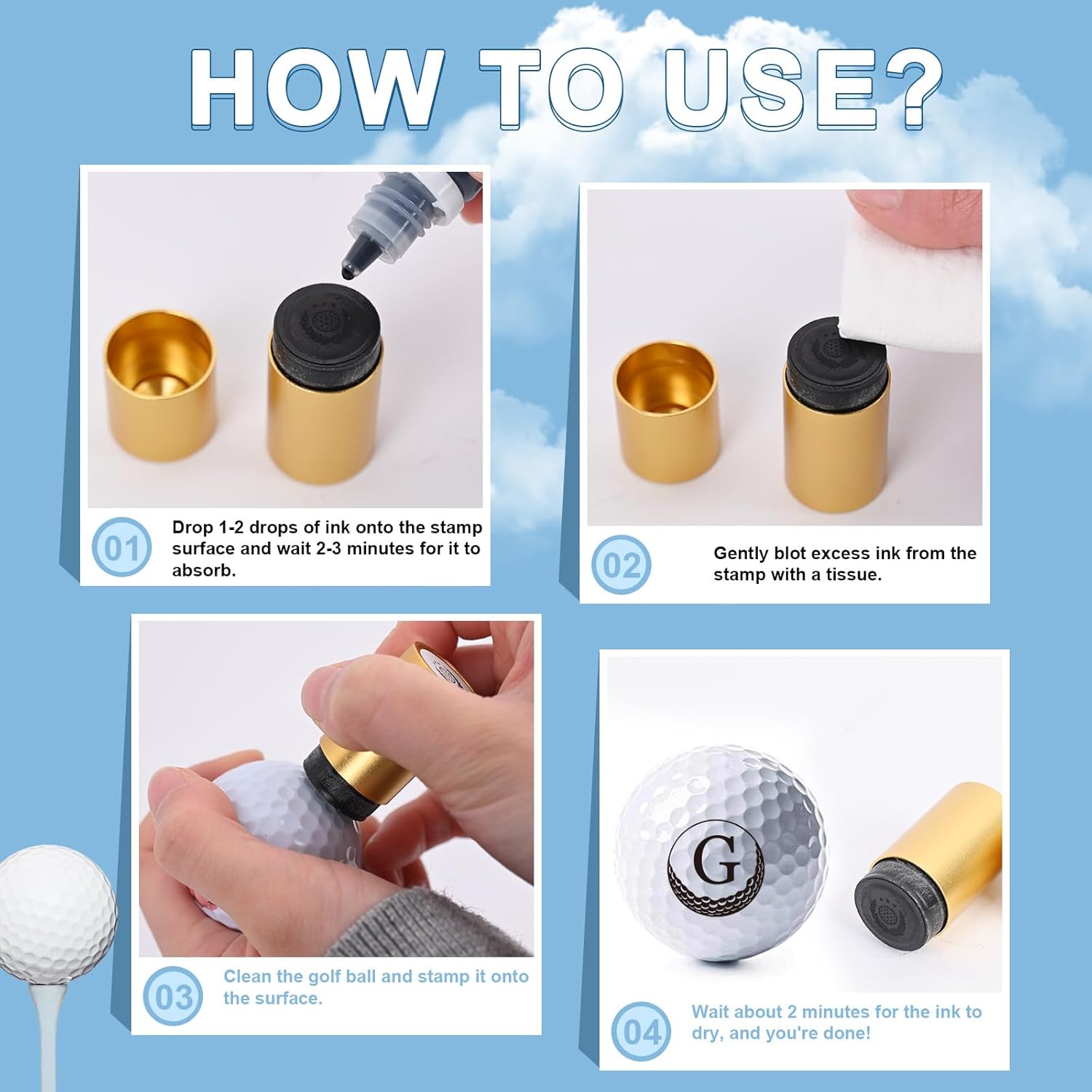 HOW TO USE?

01 Drop 1-2 drops of ink onto the stamp surface and wait 2-3 minutes for it to absorb.

02 Gently blot excess ink from the stamp with a tissue.

03 Clean the golf ball and stamp it onto the surface.

G

04 Wait about 2 minutes for the ink to dry, and you're done!