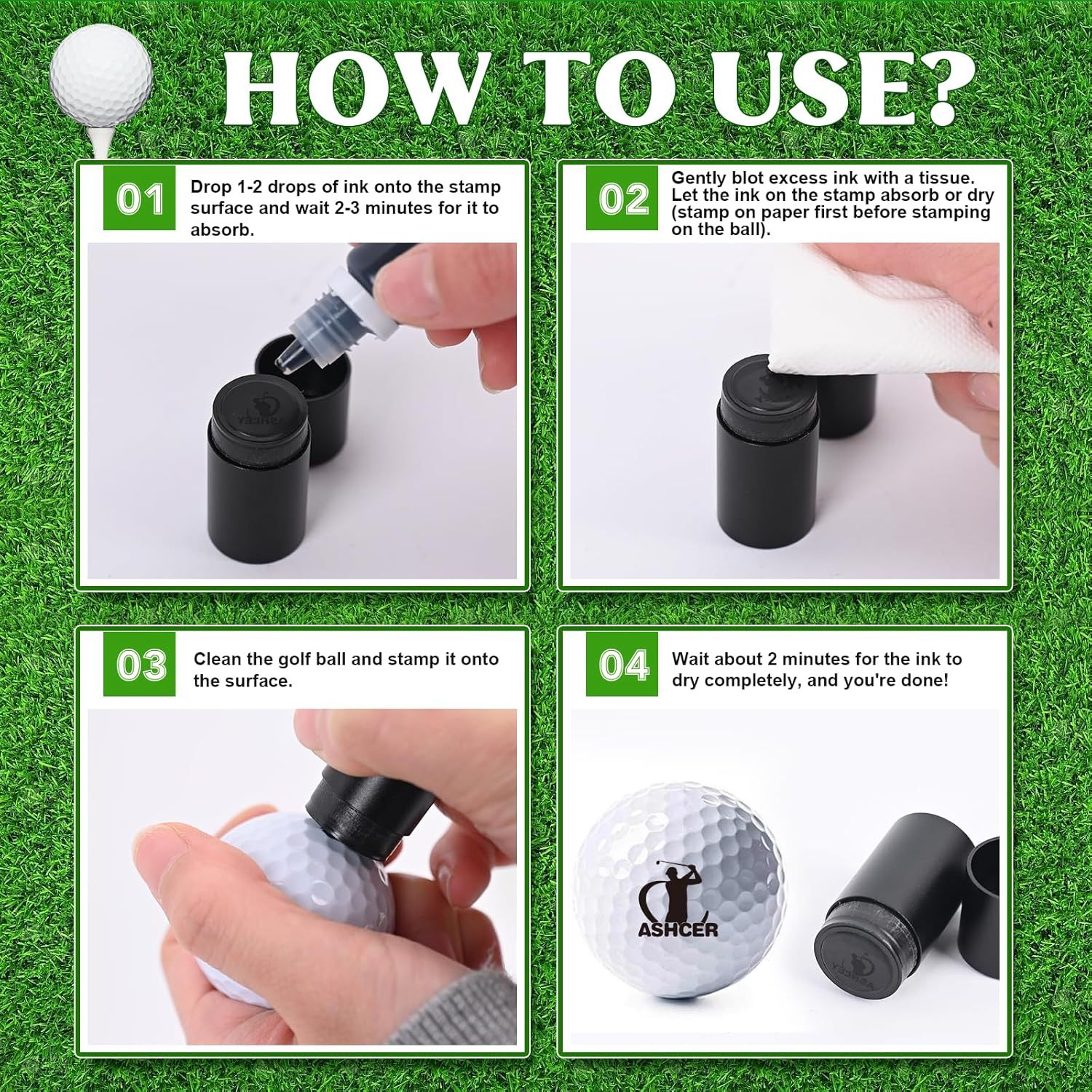 HOW TO USE?

01 Drop 1-2 drops of ink onto the stamp surface and wait 2-3 minutes for it to absorb.

02 Gently blot excess ink with a tissue. Let the ink on the stamp absorb or dry (stamp on paper first before stamping on the ball).

03 Clean the golf ball and stamp it onto the surface.

04 Wait about 2 minutes for the ink to dry completely, and you're done!

ASHCER